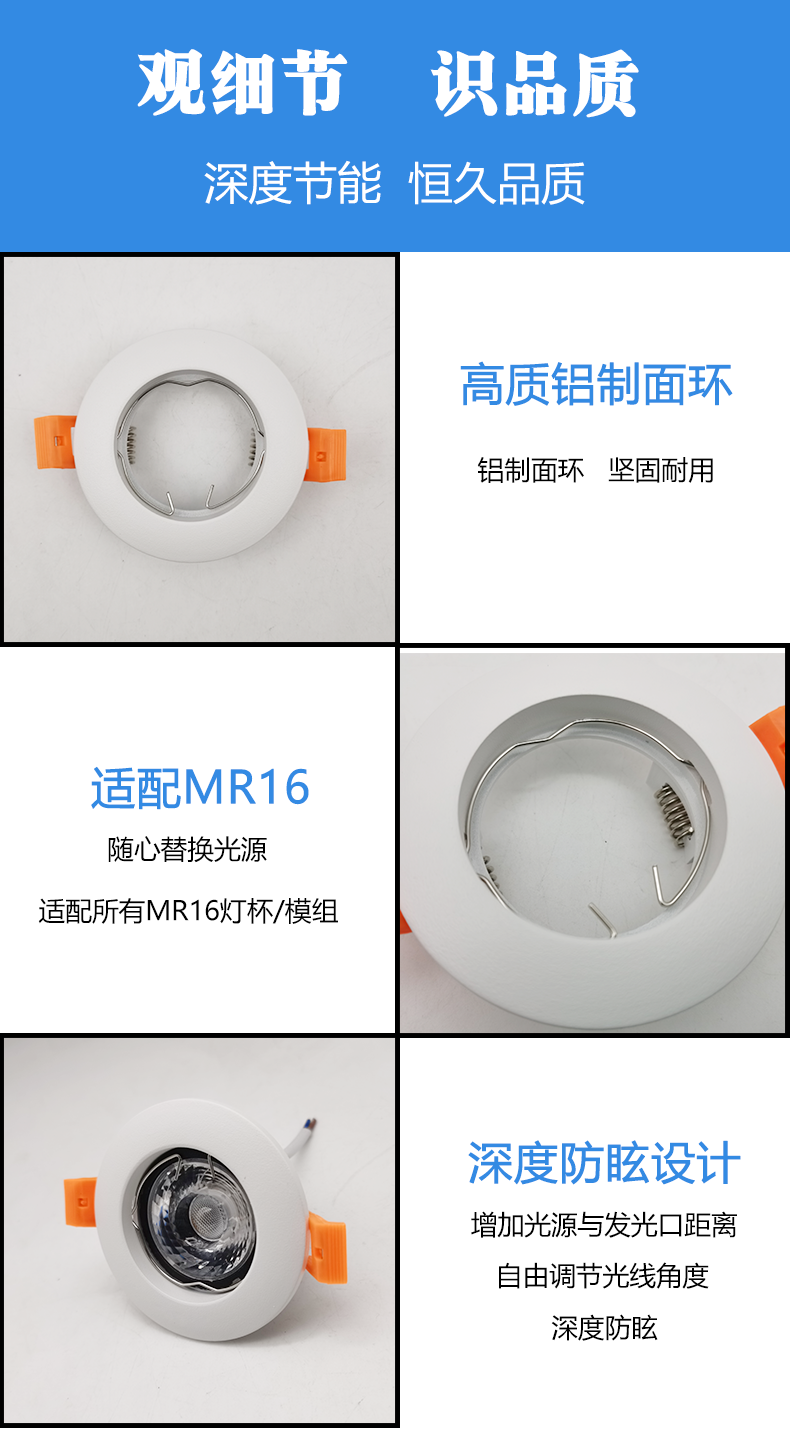 观细节　识品质

深度节能　恒久品质

高质铝制面环

铝制面环　坚固耐用

适配MR16

随心替换光源

适配所有MR16灯杯/模组

深度防眩设计

增加光源与发光口距离

自由调节光线角度

深度防眩