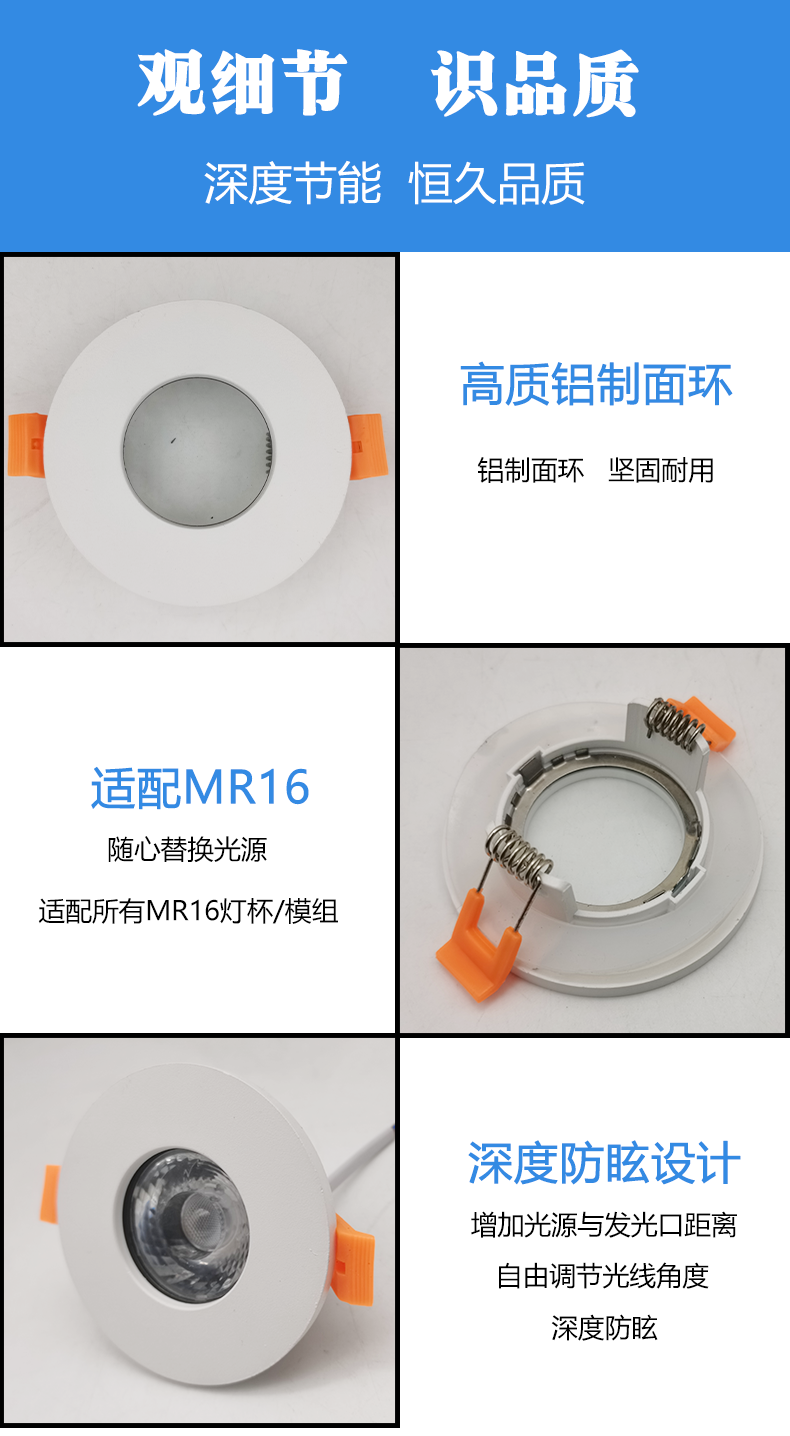 观细节　识品质

深度节能　恒久品质

高质铝制面环

铝制面环　坚固耐用

适配MR16

随心替换光源

适配所有MR16灯杯/模组

深度防眩设计

增加光源与发光口距离

自由调节光线角度

深度防眩