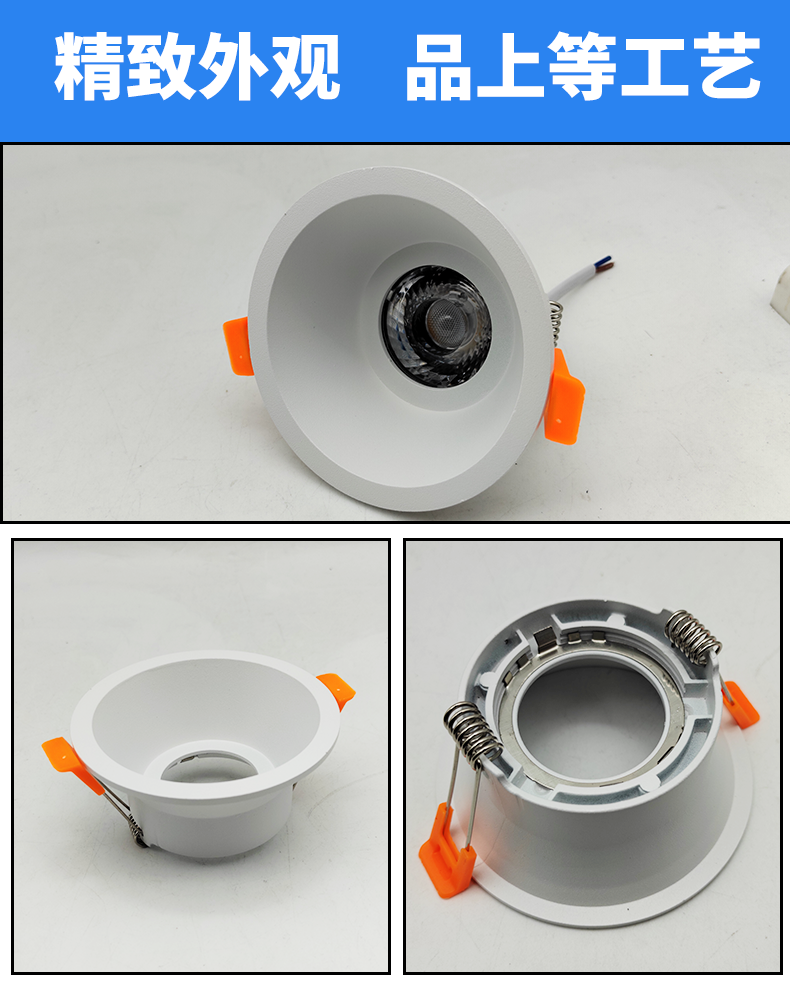 精致外观　品上等工艺