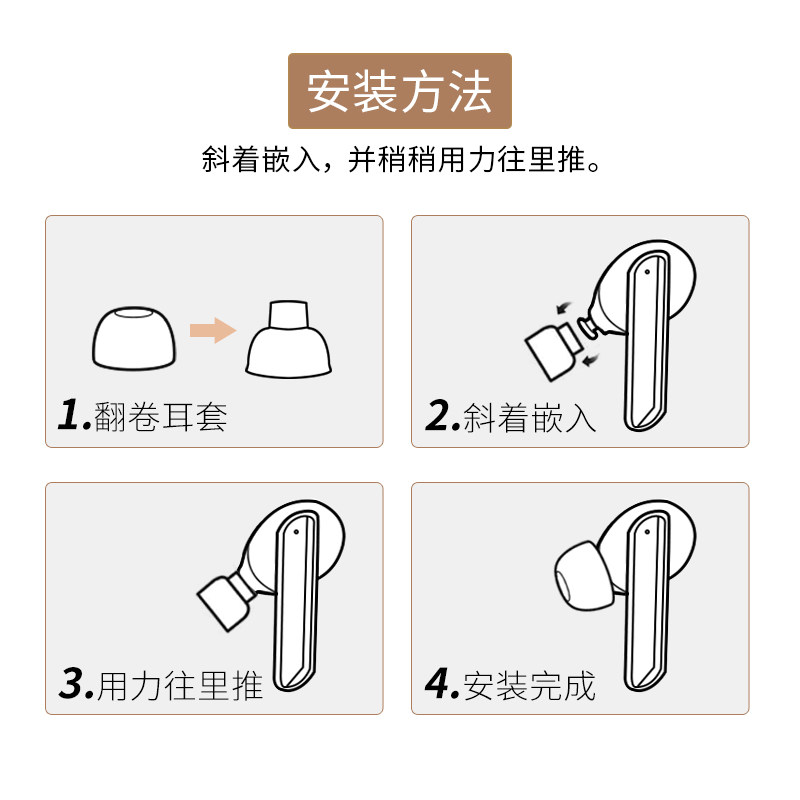 安装方法

斜着嵌入，并稍稍用力往里推。

1.翻卷耳套

2.斜着嵌入

3.用力往里推

4.安装完成