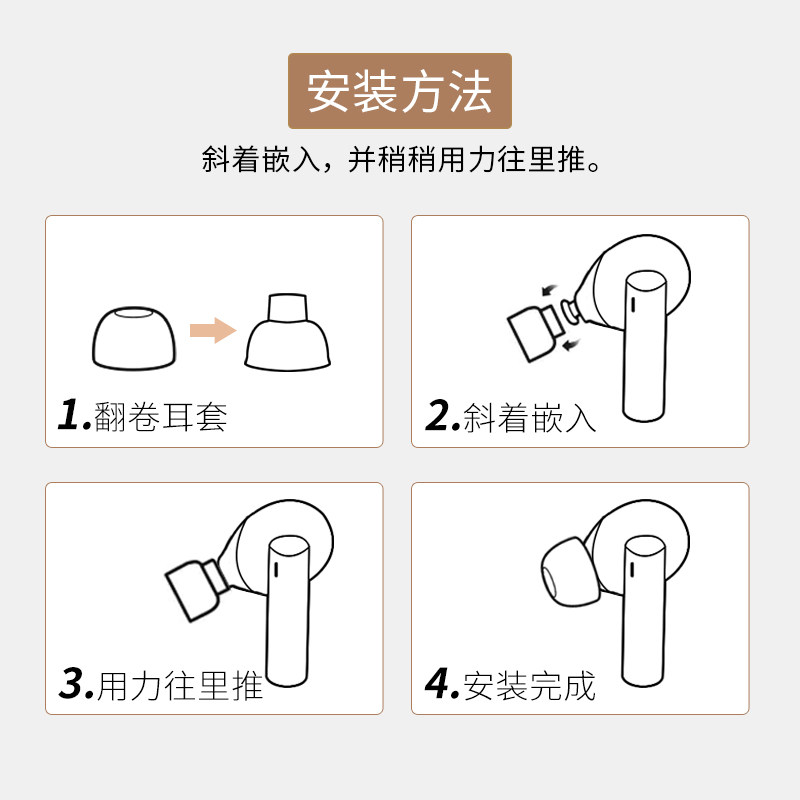 安装方法

斜着嵌入，并稍稍用力往里推。

1.翻卷耳套

2.斜着嵌入

3.用力往里推

4.安装完成