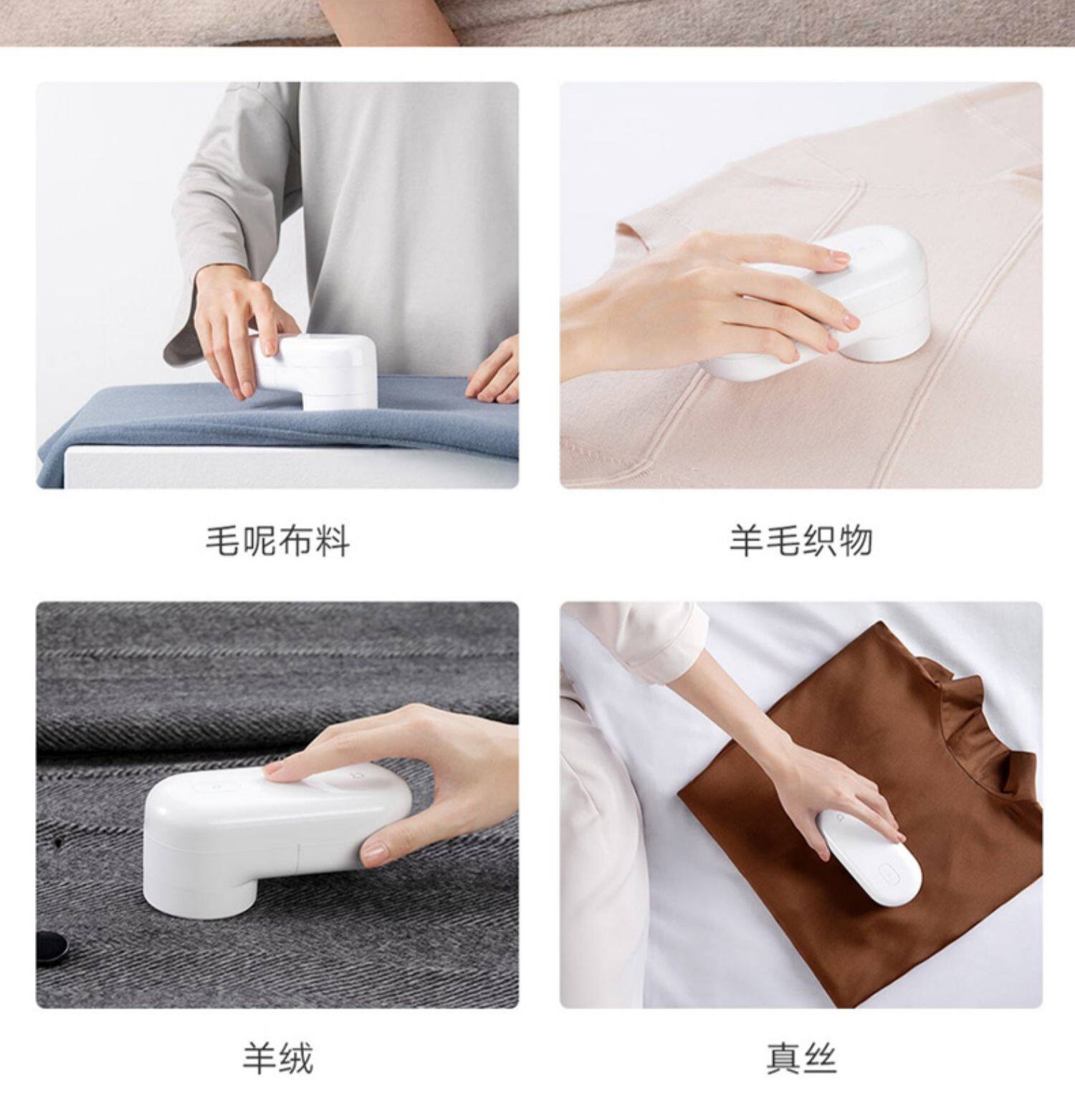 毛呢布料

羊毛织物

羊绒

真丝