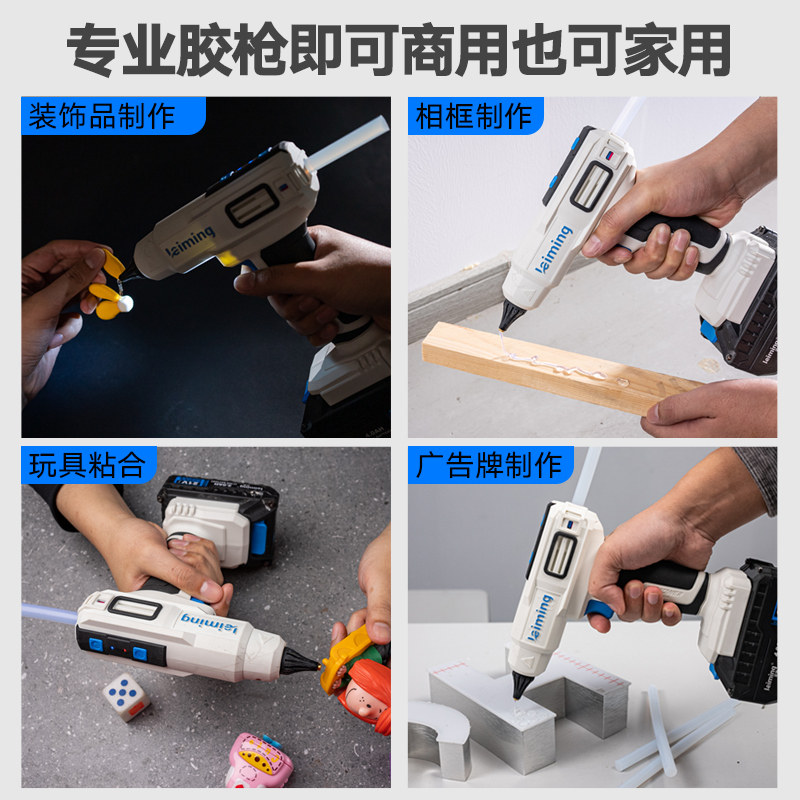 专业胶枪即可商用也可家用

装饰品制作

leiming

相框制作

leiming

leiming

玩具粘合

leiming

广告牌制作

leiming

leiming