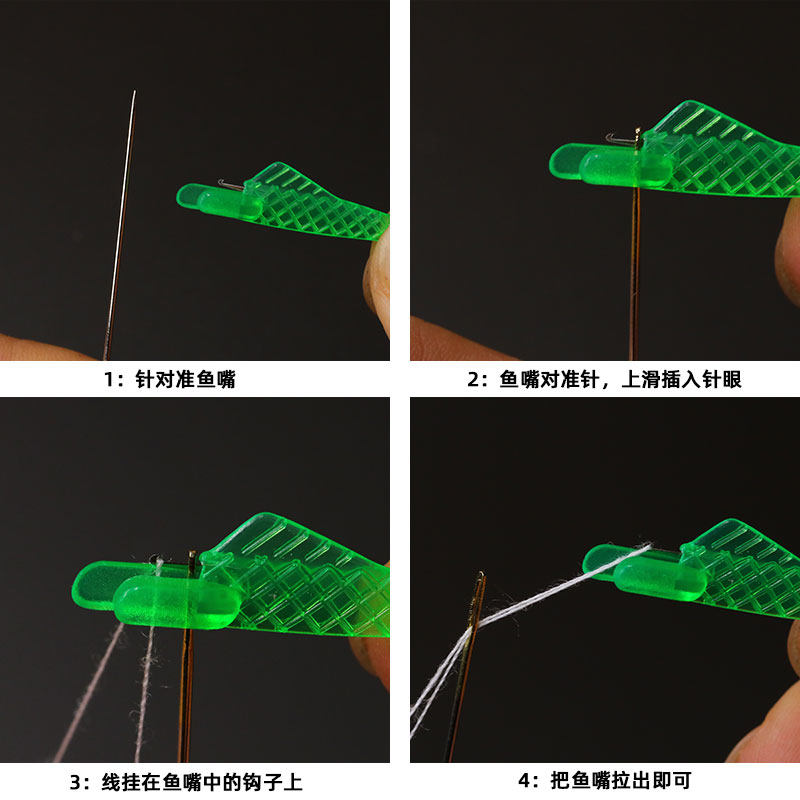 1：针对准鱼嘴

2：鱼嘴对准针，上滑插入针眼

3：线挂在鱼嘴中的钩子上

4：把鱼嘴拉出即可