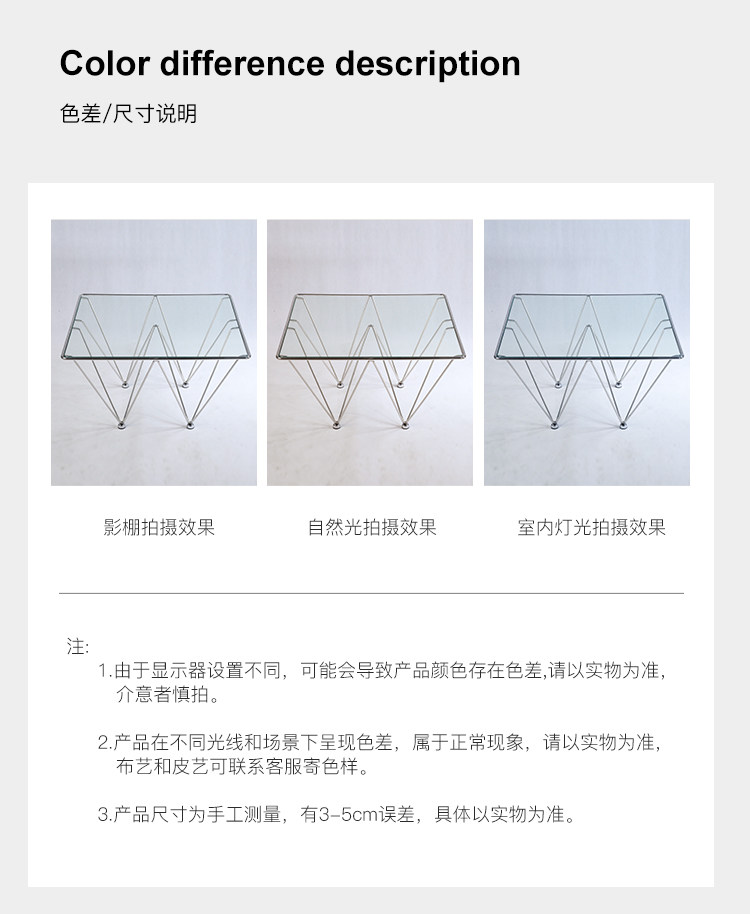 Color difference description

色差/尺寸说明

影棚拍摄效果

自然光拍摄效果

室内灯光拍摄效果

注:

1.由于显示器设置不同，可能会导致产品颜色存在色差,请以实物为准，介意者慎拍。

2.产品在不同光线和场景下呈现色差，属于正常现象，请以实物为准，布艺和皮艺可联系客服寄色样。

3.产品尺寸为手工测量，有3-5cm误差，具体以实物为准。