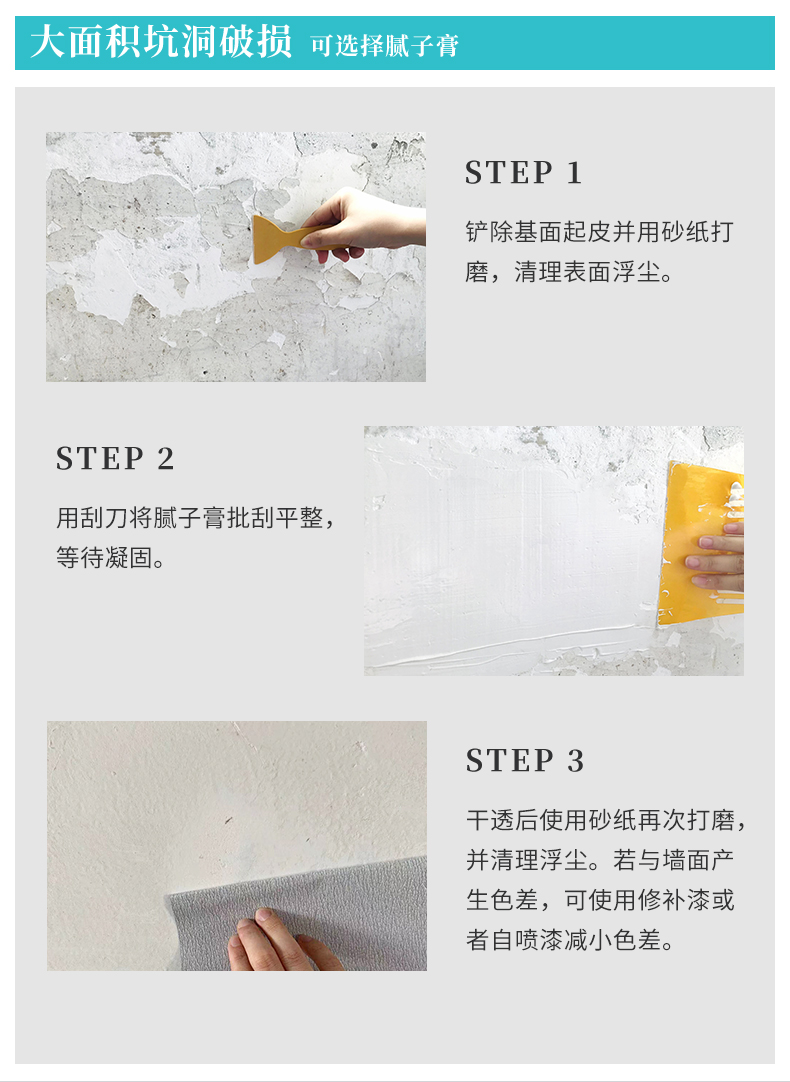 大面积坑洞破损 可选择腻子膏

STEP 1

铲除基面起皮并用砂纸打磨，清理表面浮尘。

STEP 2

用刮刀将腻子膏批刮平整，等待凝固。

STEP 3

干透后使用砂纸再次打磨，并清理浮尘。若与墙面产生色差，可使用修补漆或者自喷漆减小色差。