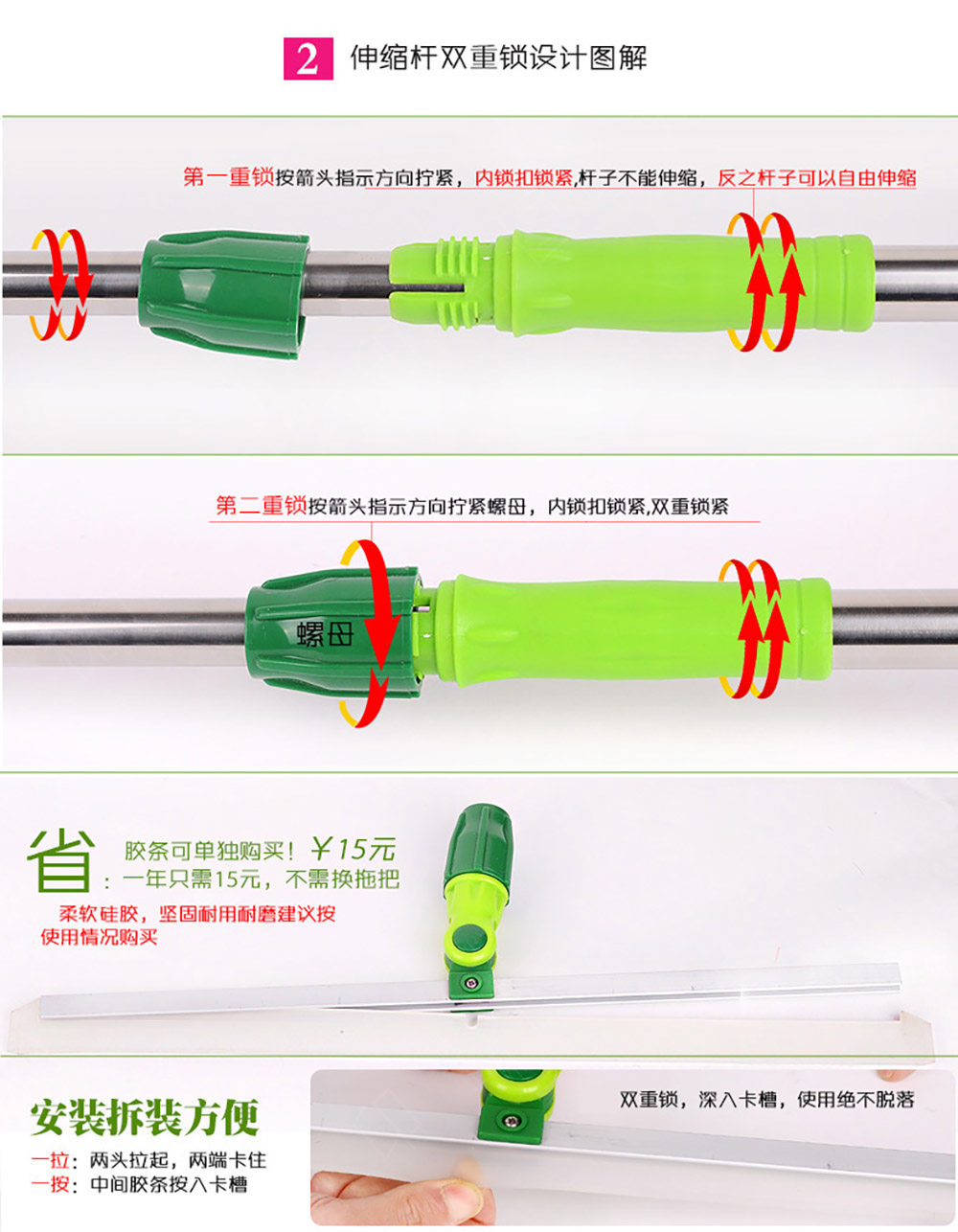 2 伸缩杆双重锁设计图解

第一重锁按箭头指示方向拧紧，内锁扣锁紧,杆子不能伸缩，反之杆子可以自由伸缩

第二重锁按箭头指示方向拧紧螺母，内锁扣锁紧,双重锁紧

螺母

省 胶条可单独购买！￥15元
：一年只需15元，不需换拖把

柔软硅胶，坚固耐用耐磨建议按使用情况购买

安装拆装方便

一拉：两头拉起，两端卡住
一按：中间胶条按入卡槽

双重锁，深入卡槽，使用绝不脱落