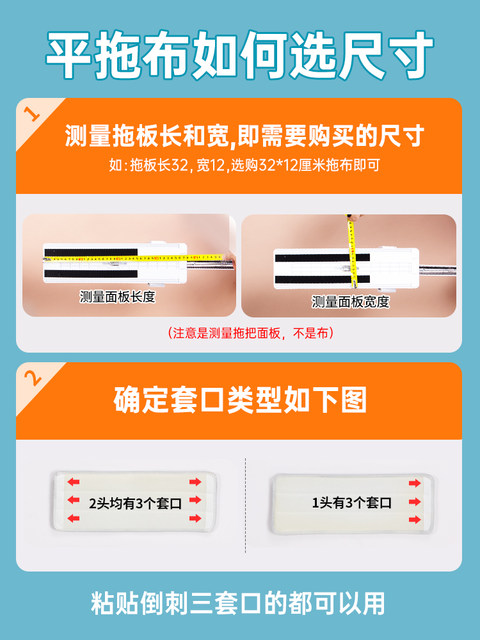 平拖布如何选尺寸

1

测量拖板长和宽,即需要购买的尺寸

如:拖板长32,宽12,选购32*12厘米拖布即可

测量面板长度

测量面板宽度

(注意是测量拖把面板,不是布)

2

确定套口类型如下图

2头均有3个套口

1头有3个套口

粘贴倒刺三套口的都可以用