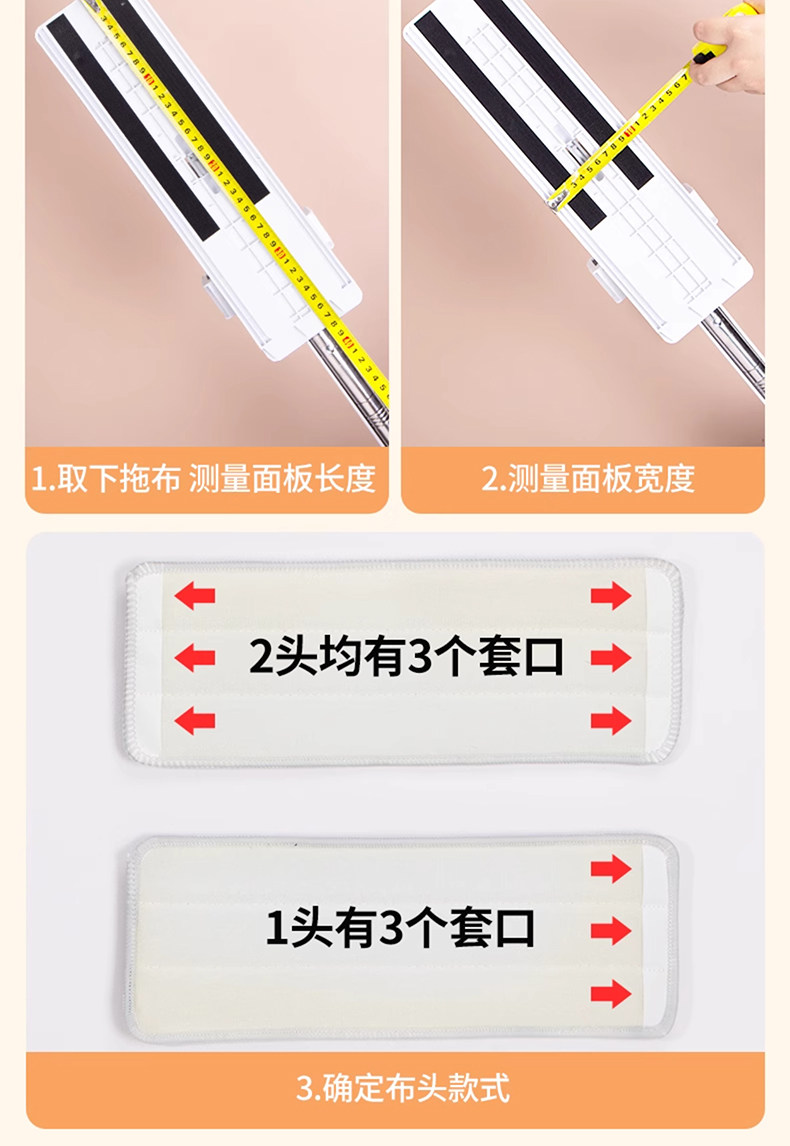 1.取下拖布 测量面板长度

2.测量面板宽度

2头均有3个套口

1头有3个套口

3.确定布头款式