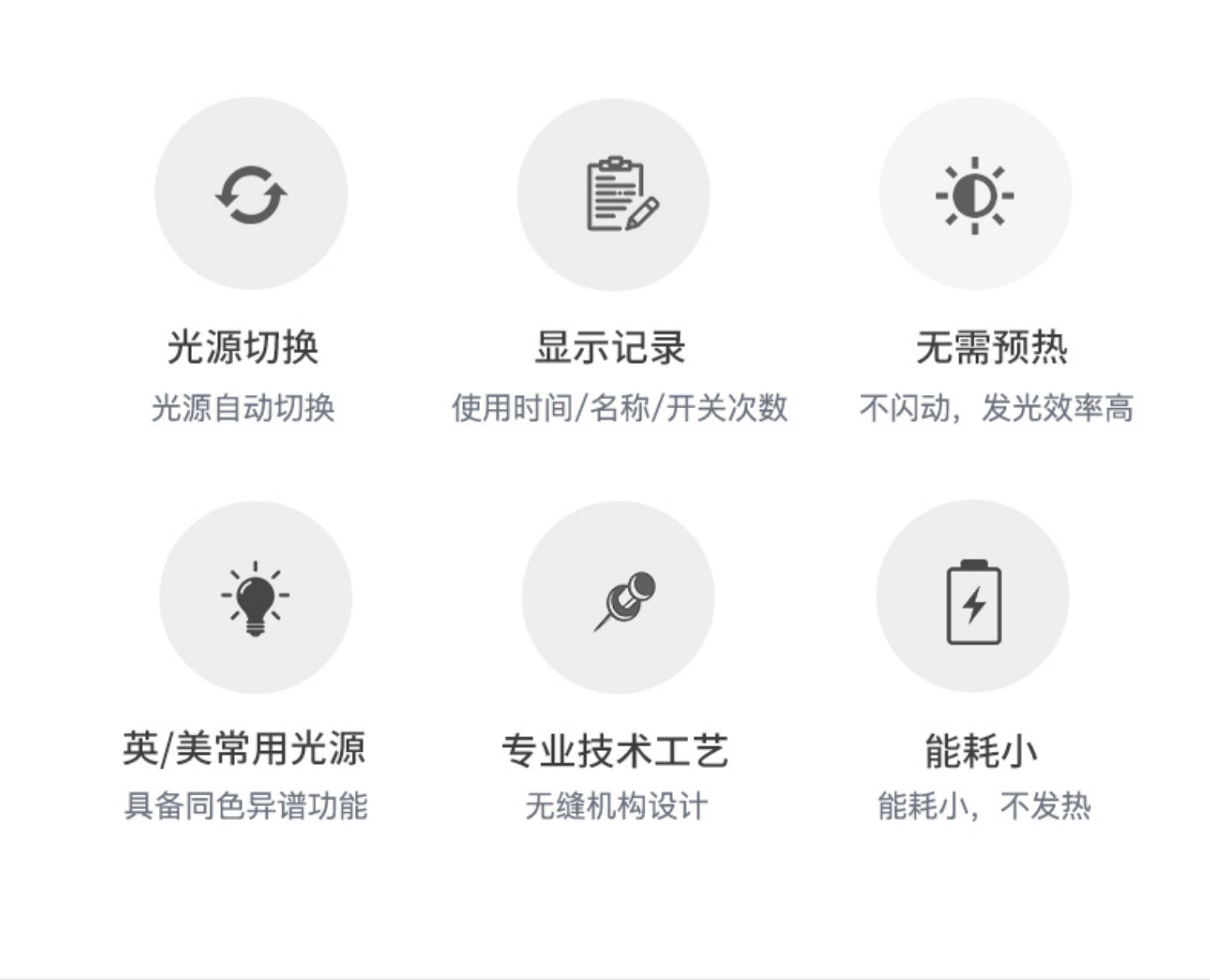 光源切换
光源自动切换

显示记录
使用时间/名称/开关次数

无需预热
不闪动，发光效率高

英/美常用光源
具备同色异谱功能

专业技术工艺
无缝机构设计

能耗小
能耗小，不发热