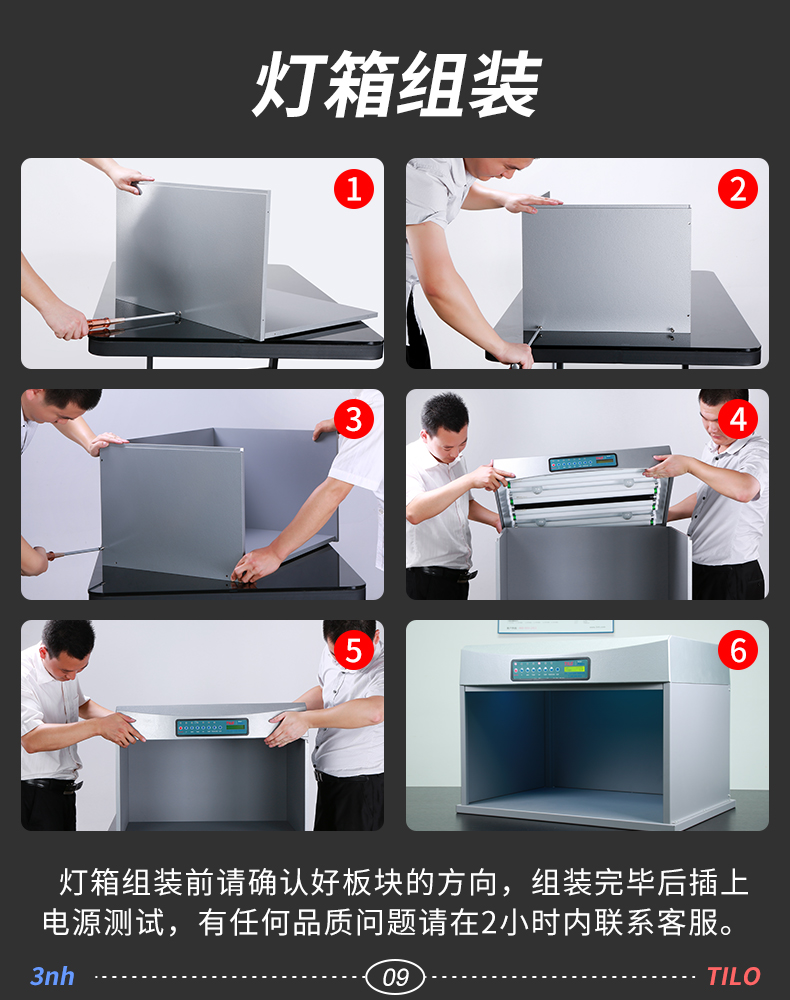 灯箱组装

1

2

3

4

5

6

灯箱组装前请确认好板块的方向，组装完毕后插上电源测试，有任何品质问题请在2小时内联系客服。

3nh 09 TILO