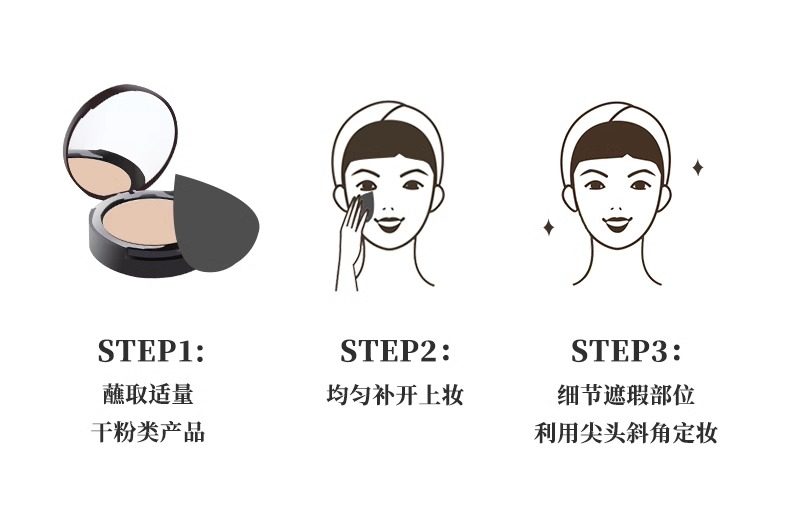 STEP1：
蘸取适量
干粉类产品

STEP2：
均匀补开上妆

STEP3：
细节遮瑕部位
利用尖头斜角定妆