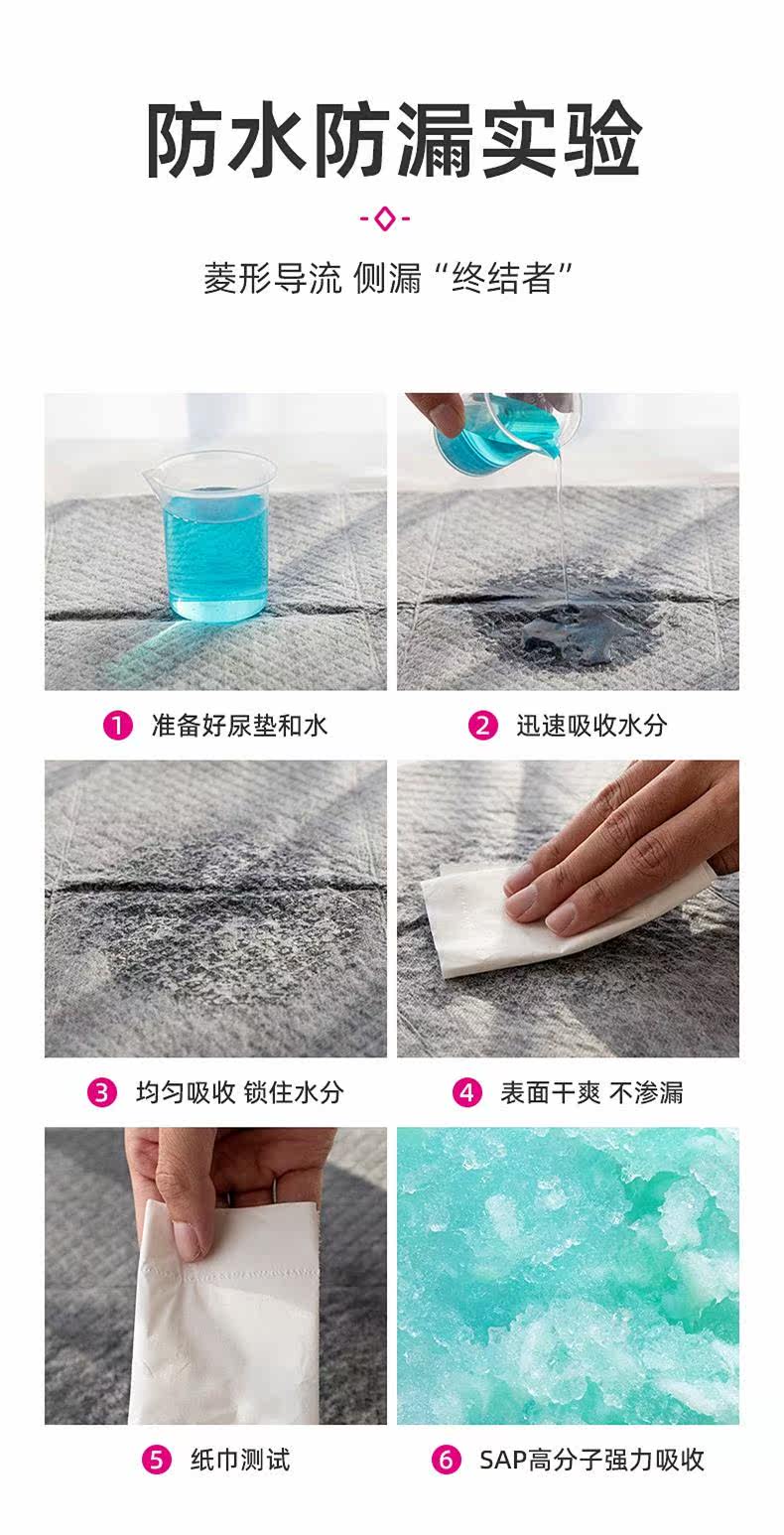 防水防漏实验

菱形导流 侧漏“终结者”

1 准备好尿垫和水

2 迅速吸收水分

3 均匀吸收 锁住水分

4 表面干爽 不渗漏

5 纸巾测试

6 SAP高分子强力吸收