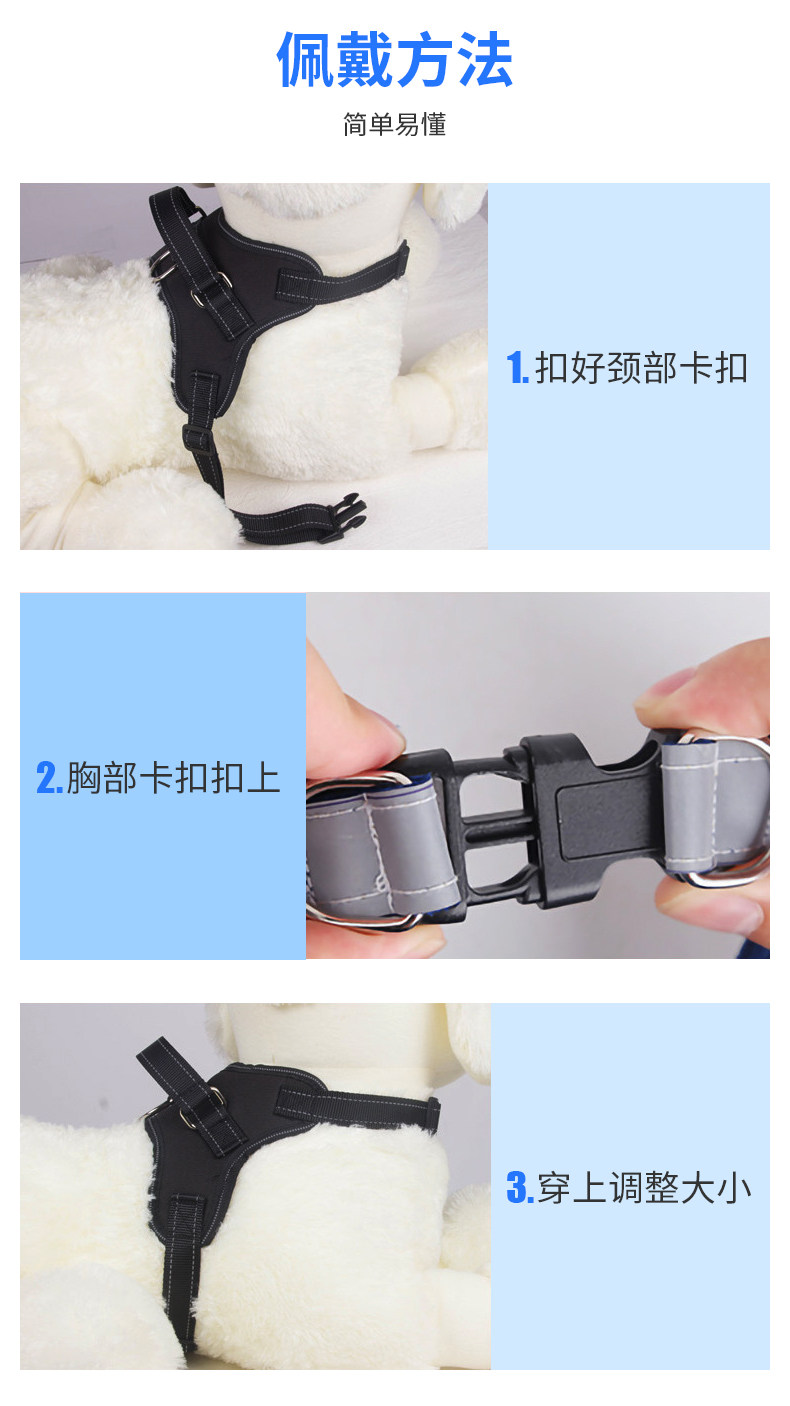 佩戴方法

简单易懂

1.扣好颈部卡扣

2.胸部卡扣扣上

3.穿上调整大小