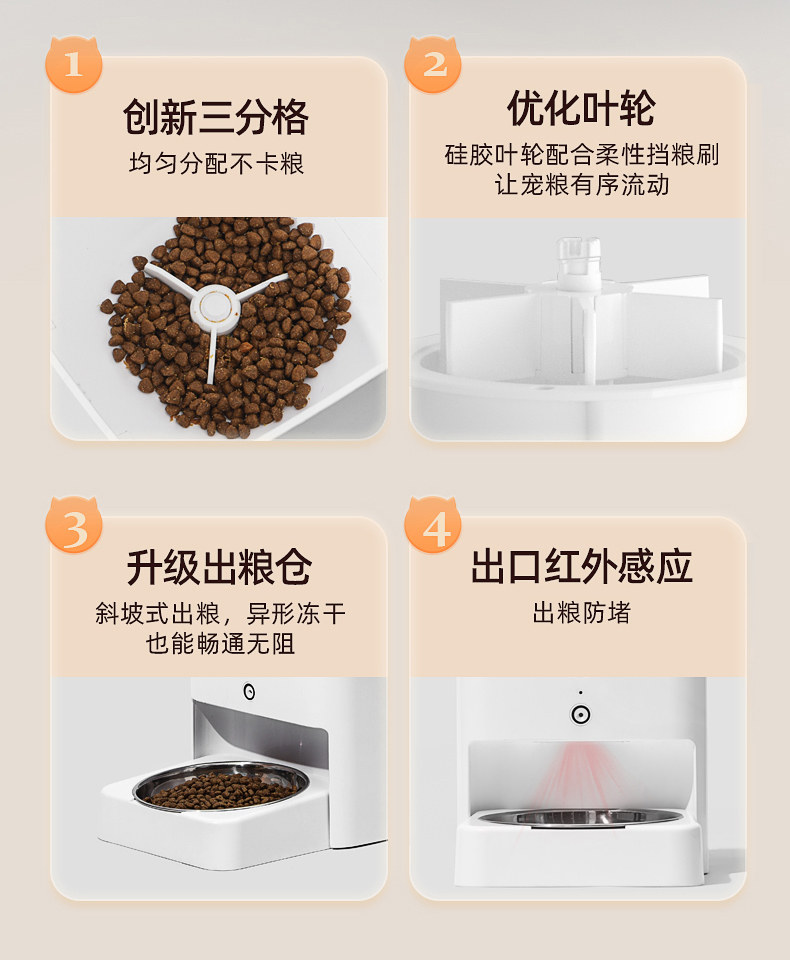 1
创新三分格
均匀分配不卡粮

2
优化叶轮
硅胶叶轮配合柔性挡粮刷
让宠粮有序流动

3
升级出粮仓
斜坡式出粮，异形冻干
也能畅通无阻

4
出口红外感应
出粮防堵