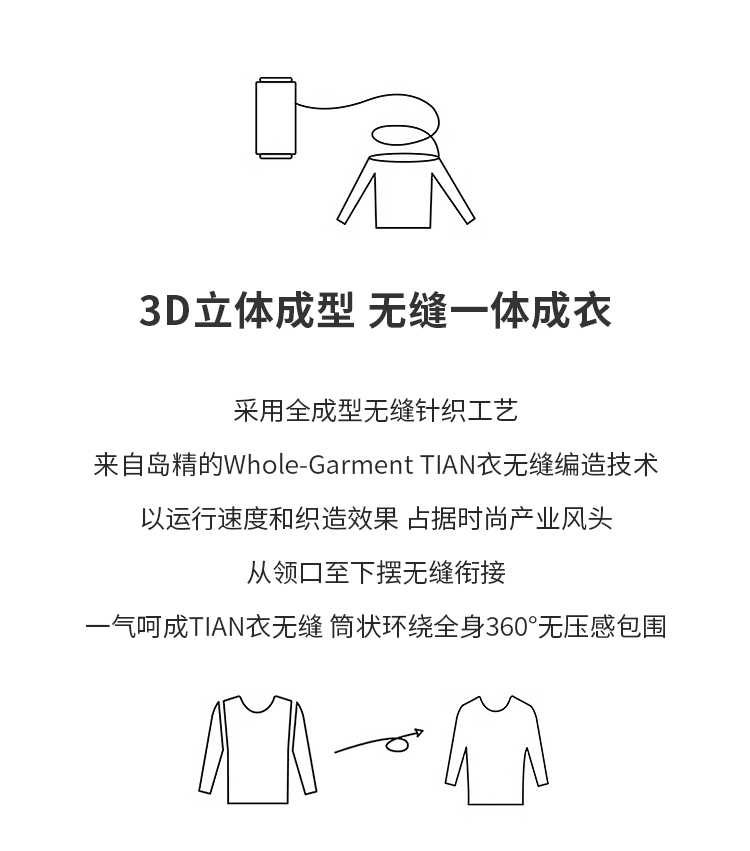 3D立体成型 无缝一体成衣

采用全成型无缝针织工艺

来自岛精的Whole-Garment TIAN衣无缝编造技术

以运行速度和织造效果 占据时尚产业风头

从领口至下摆无缝衔接

一气呵成TIAN衣无缝 筒状环绕全身360°无压感包围