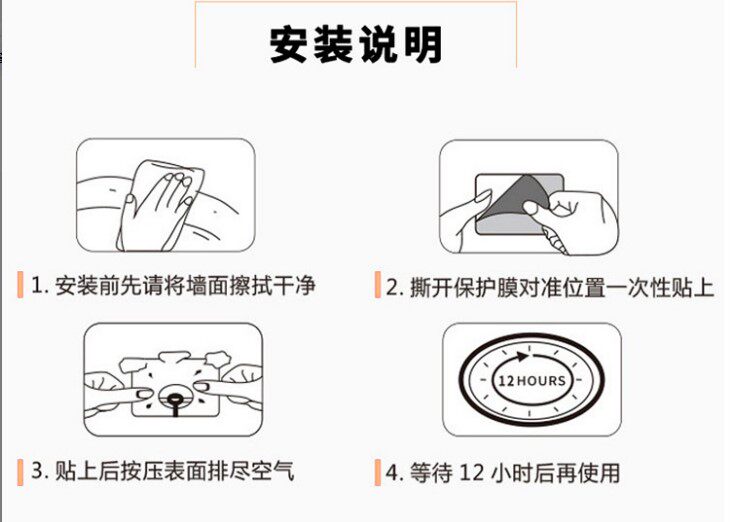 安装说明

1. 安装前先请将墙面擦拭干净

2. 撕开保护膜对准位置一次性贴上

3. 贴上后按压表面排尽空气

12 HOURS

4. 等待 12 小时后再使用