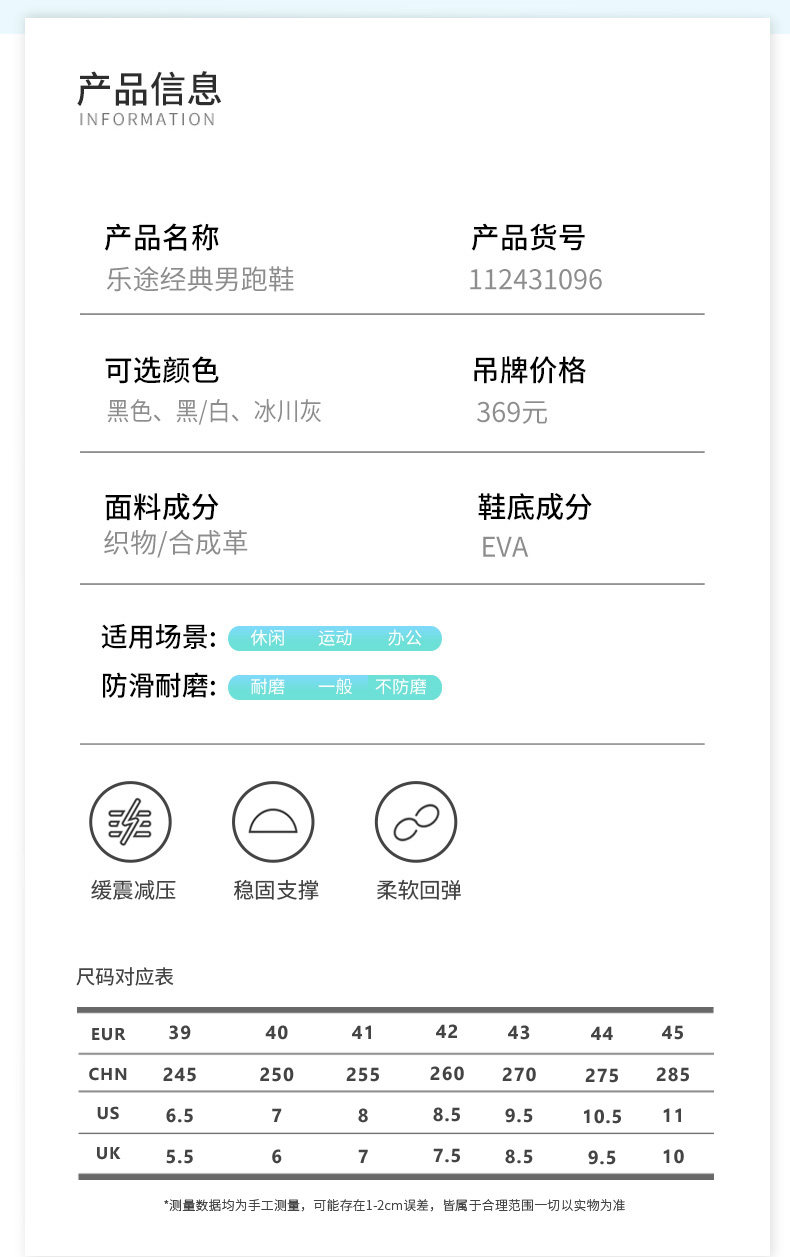 产品信息
INFORMATION

产品名称
乐途经典男跑鞋

产品货号
112431096

可选颜色
黑色、黑/白、冰川灰

吊牌价格
369元

面料成分
织物/合成革

鞋底成分
EVA

适用场景: 休闲 运动 办公

防滑耐磨: 耐磨 一般 不防磨

缓震减压

稳固支撑

柔软回弹

尺码对应表

| EUR | 39 | 40 | 41 | 42 | 43 | 44 | 45 |
|---|---|---|---|---|---|---|---|
| CHN | 245 | 250 | 255 | 260 | 270 | 275 | 285 |
| US | 6.5 | 7 | 8 | 8.5 | 9.5 | 10.5 | 11 |
| UK | 5.5 | 6 | 7 | 7.5 | 8.5 | 9.5 | 10 |

*测量数据均为手工测量，可能存在1-2cm误差，皆属于合理范围一切以实物为准