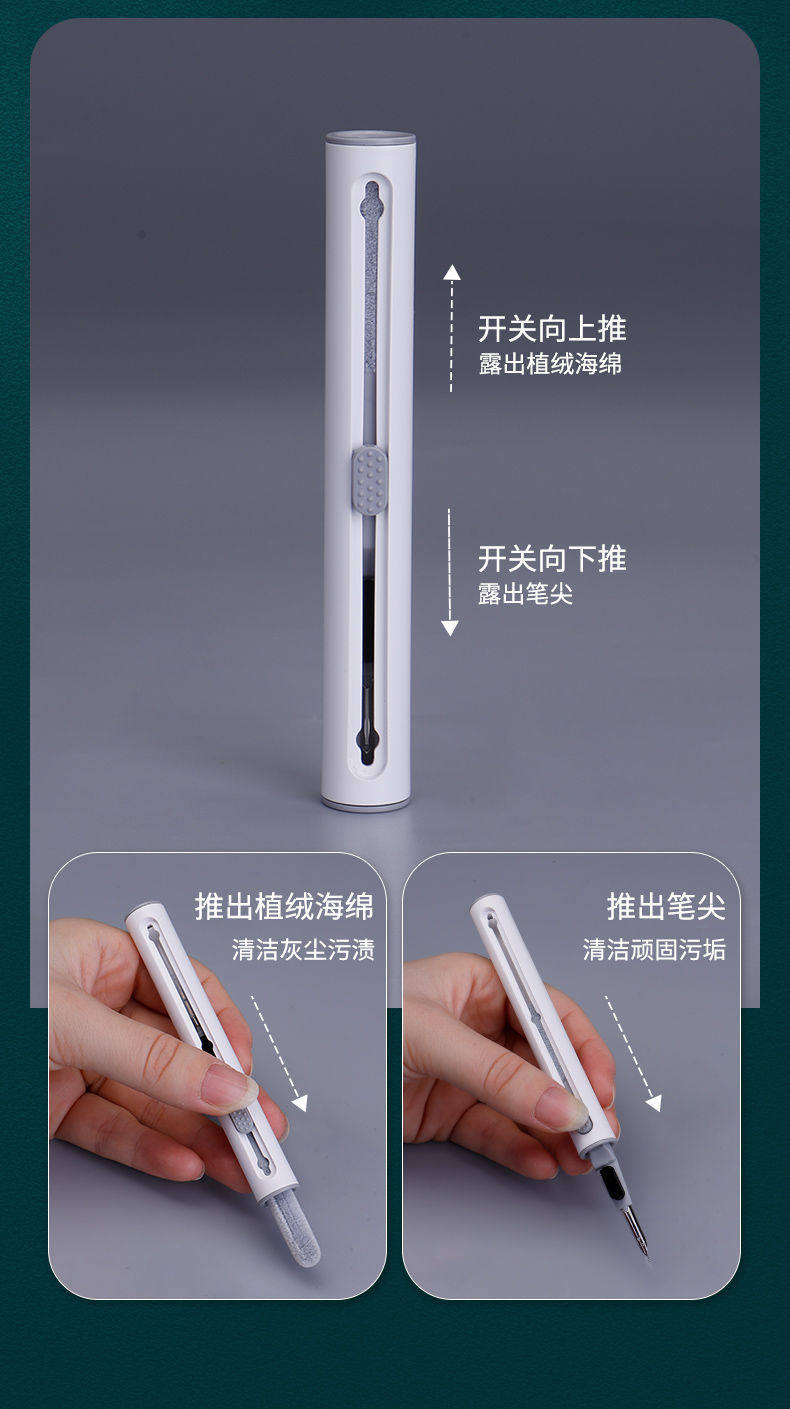 开关向上推
露出植绒海绵

开关向下推
露出笔尖

推出植绒海绵
清洁灰尘污渍

推出笔尖
清洁顽固污垢