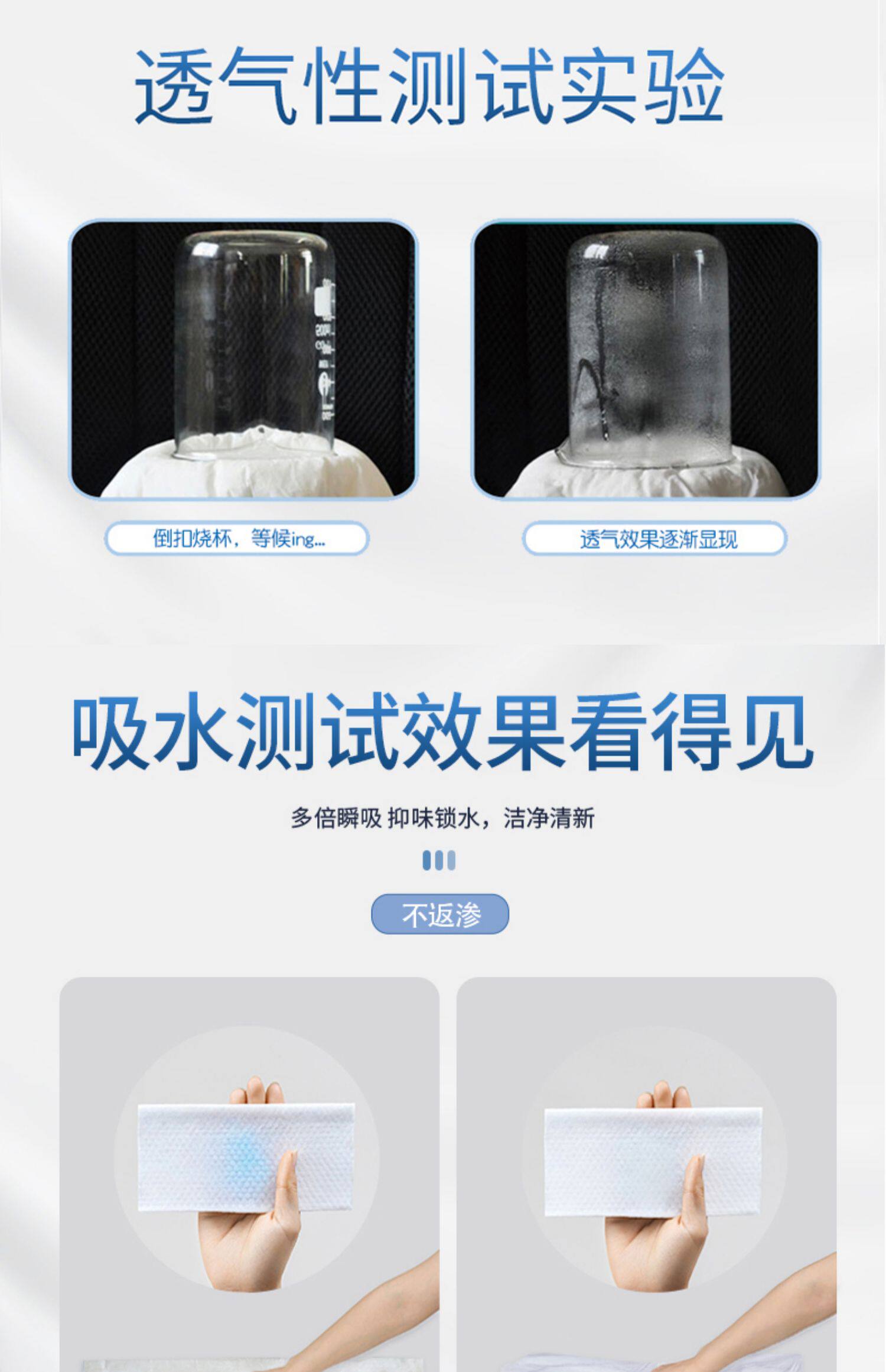 透气性测试实验

倒扣烧杯，等候ing...

透气效果逐渐显现

吸水测试效果看得见

多倍瞬吸 抑味锁水，洁净清新

不返渗