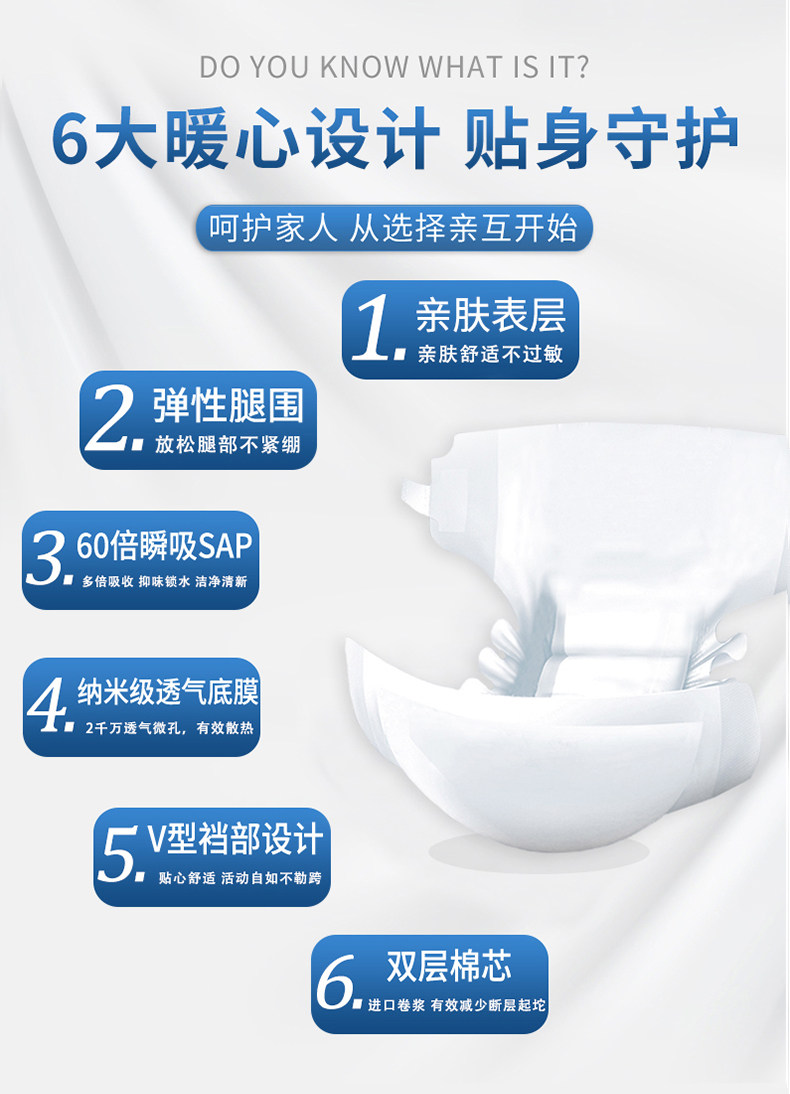 DO YOU KNOW WHAT IS IT?

6大暖心设计 贴身守护

呵护家人 从选择亲互开始

1. 亲肤表层
亲肤舒适不过敏

2. 弹性腿围
放松腿部不紧绷

3. 60倍瞬吸SAP
多倍吸收 抑味锁水 洁净清新

4. 纳米级透气底膜
2千万透气微孔，有效散热

5. V型裆部设计
贴心舒适 活动自如不勒跨

6. 双层棉芯
进口卷浆 有效减少断层起坨