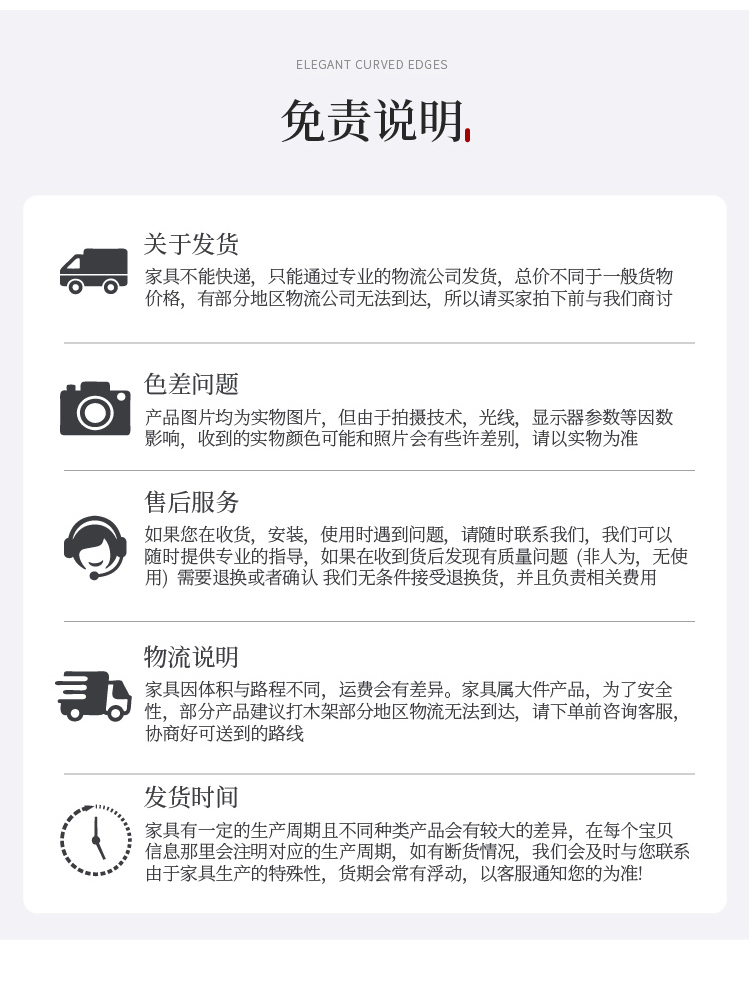 ELEGANT CURVED EDGES

免责说明

关于发货

家具不能快递，只能通过专业的物流公司发货，总价不同于一般货物价格，有部分地区物流公司无法到达，所以请买家拍下前与我们商讨

色差问题

产品图片均为实物图片，但由于拍摄技术，光线，显示器参数等因数影响，收到的实物颜色可能和照片会有些许差别，请以实物为准

售后服务

如果您在收货，安装，使用时遇到问题，请随时联系我们，我们可以随时提供专业的指导，如果在收到货后发现有质量问题（非人为，无使用）需要退换或者确认 我们无条件接受退换货，并且负责相关费用

物流说明

家具因体积与路程不同，运费会有差异。家具属大件产品，为了安全性，部分产品建议打木架部分地区物流无法到达，请下单前咨询客服，协商好可送到的路线

发货时间

家具有一定的生产周期且不同种类产品会有较大的差异，在每个宝贝信息那里会注明对应的生产周期，如有断货情况，我们会及时与您联系由于家具生产的特殊性，货期会常有浮动，以客服通知您的为准!