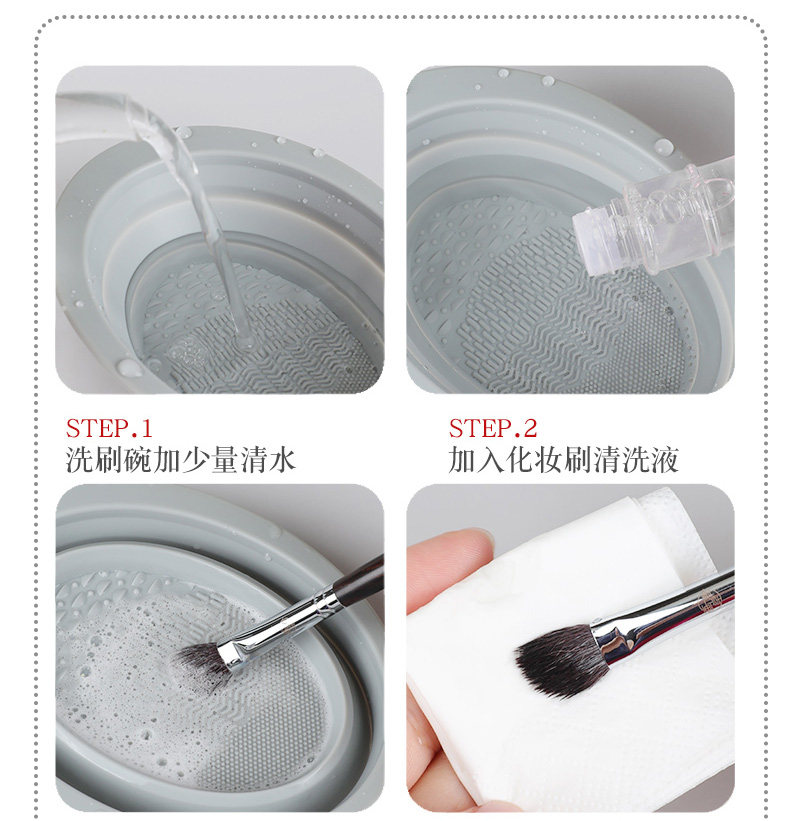 STEP.1
洗刷碗加少量清水

STEP.2
加入化妆刷清洗液