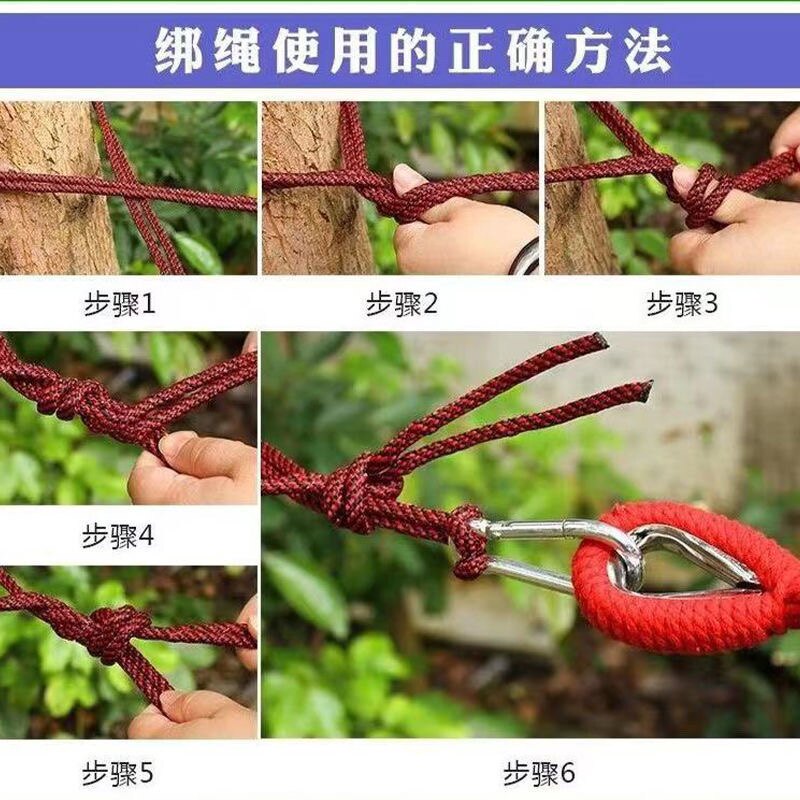 绑绳使用的正确方法

步骤1

步骤2

步骤3

步骤4

步骤5

步骤6