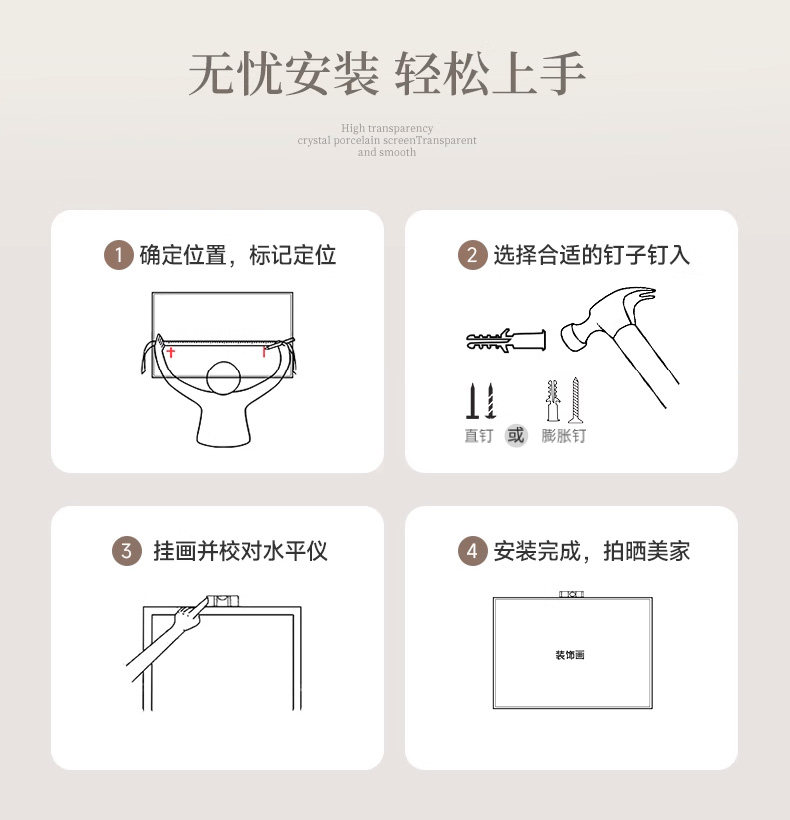 无忧安装 轻松上手

High transparency
crystal porcelain screenTransparent
and smooth

1 确定位置，标记定位

2 选择合适的钉子钉入

直钉 或 膨胀钉

3 挂画并校对水平仪

4 安装完成，拍晒美家

装饰画