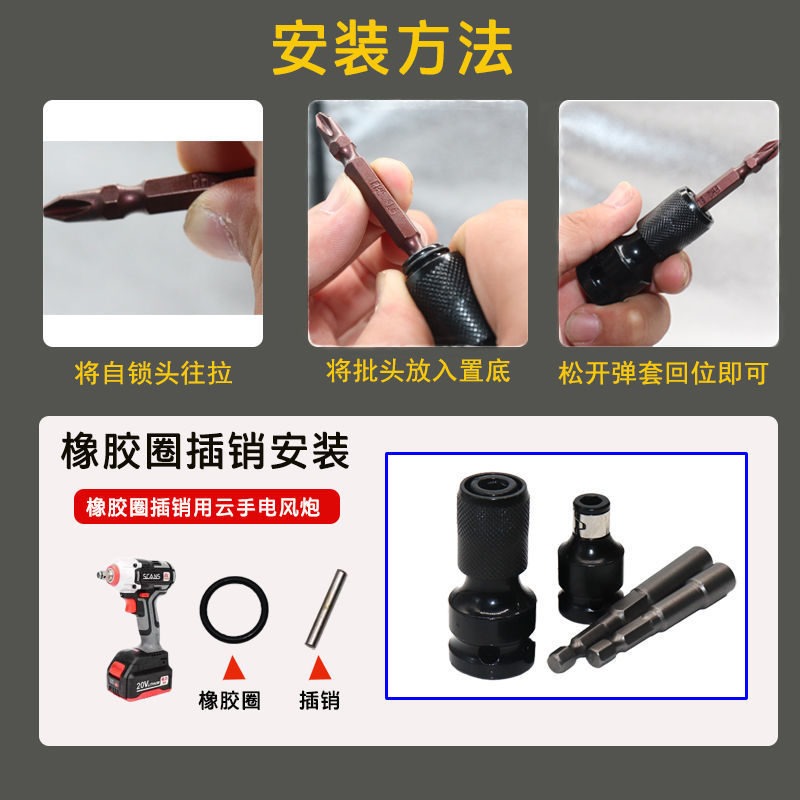 安装方法

将自锁头往拉

将批头放入置底

松开弹套回位即可

橡胶圈插销安装

橡胶圈插销用云手电风炮

SCANS

20V

橡胶圈

插销