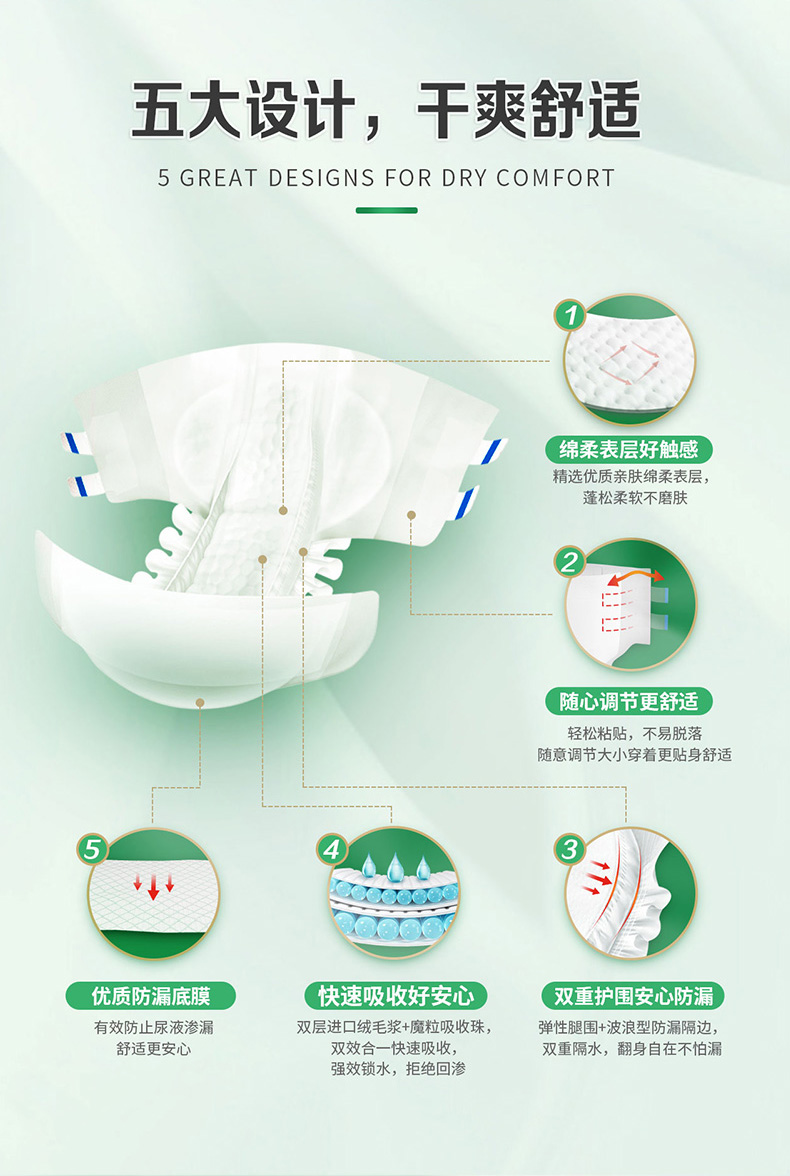 五大设计，干爽舒适

5 GREAT DESIGNS FOR DRY COMFORT

1

绵柔表层好触感

精选优质亲肤绵柔表层，蓬松柔软不磨肤

2

随心调节更舒适

轻松粘贴，不易脱落
随意调节大小穿着更贴身舒适

5

优质防漏底膜

有效防止尿液渗漏
舒适更安心

4

快速吸收好安心

双层进口绒毛浆+魔粒吸收珠，
双效合一快速吸收，
强效锁水，拒绝回渗

3

双重护围安心防漏

弹性腿围+波浪型防漏隔边，
双重隔水，翻身自在不怕漏