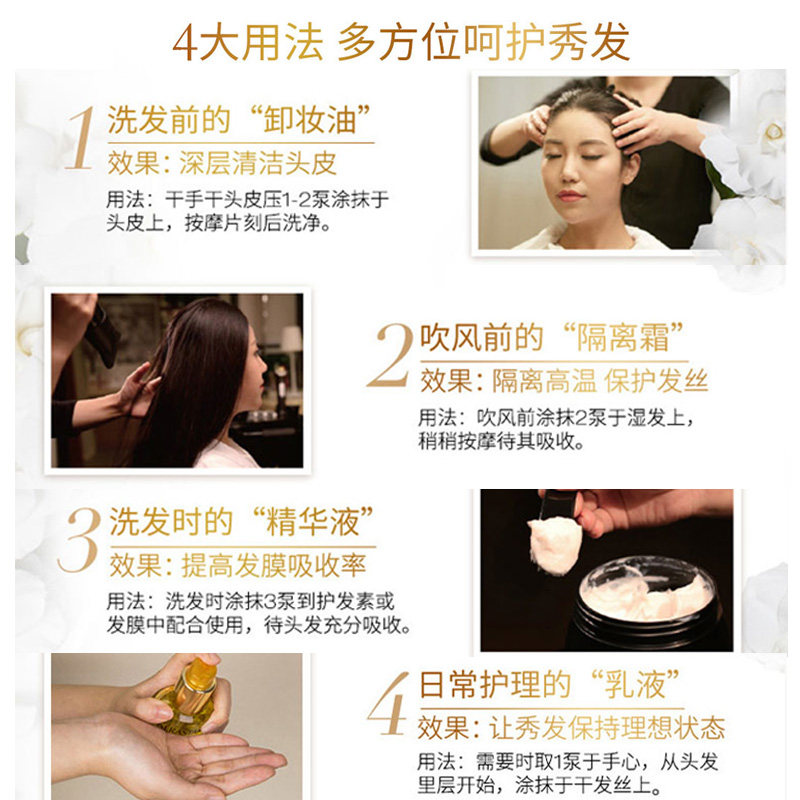 4大用法 多方位呵护秀发

1 洗发前的“卸妆油”
效果：深层清洁头皮
用法：干手干头皮压1-2泵涂抹于头皮上，按摩片刻后洗净。

2 吹风前的“隔离霜”
效果：隔离高温 保护发丝
用法：吹风前涂抹2泵于湿发上，稍稍按摩待其吸收。

3 洗发时的“精华液”
效果：提高发膜吸收率
用法：洗发时涂抹3泵到护发素或发膜中配合使用，待头发充分吸收。

4 日常护理的“乳液”
效果：让秀发保持理想状态
用法：需要时取1泵于手心，从头发里层开始，涂抹于干发丝上。