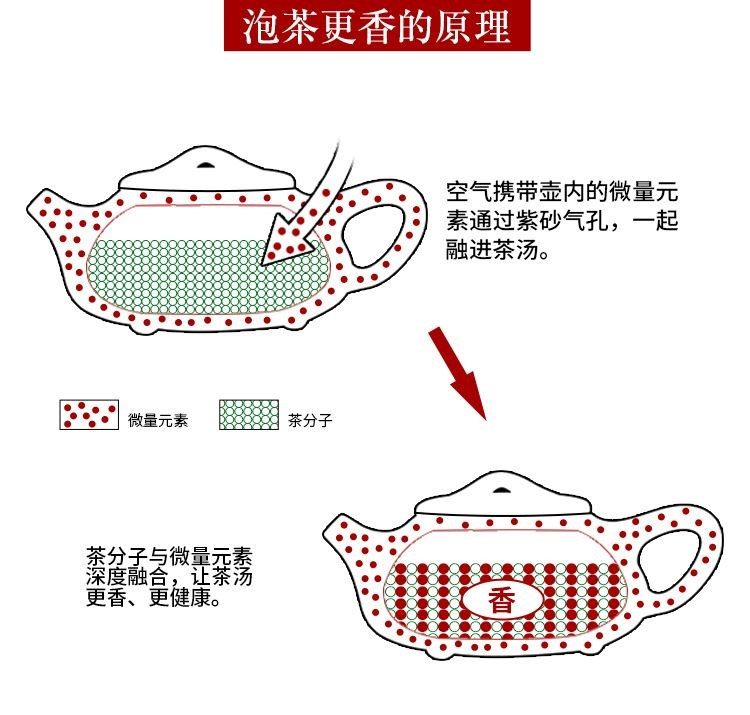 泡茶更香的原理

空气携带壶内的微量元素通过紫砂气孔，一起融进茶汤。

微量元素

茶分子

茶分子与微量元素深度融合，让茶汤更香、更健康。

香