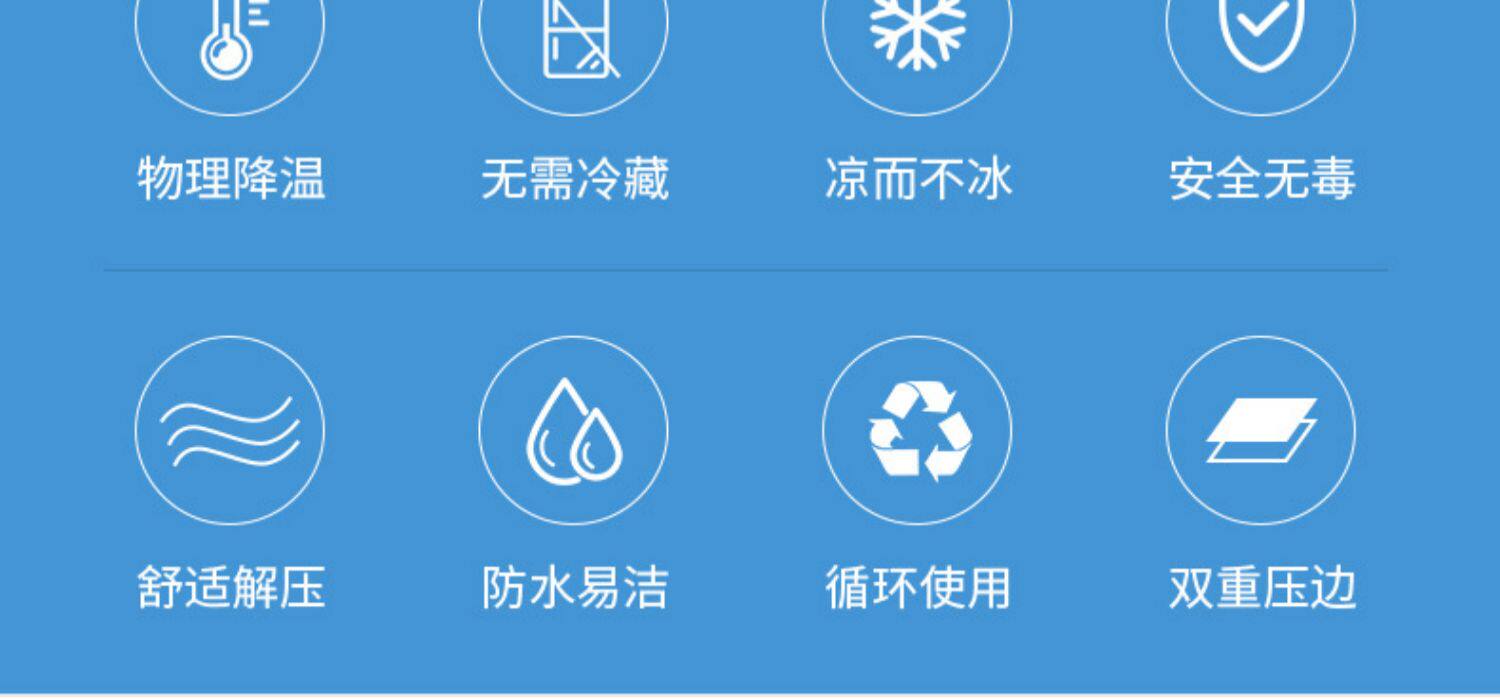 物理降温 无需冷藏 凉而不冰 安全无毒

舒适解压 防水易洁 循环使用 双重压边