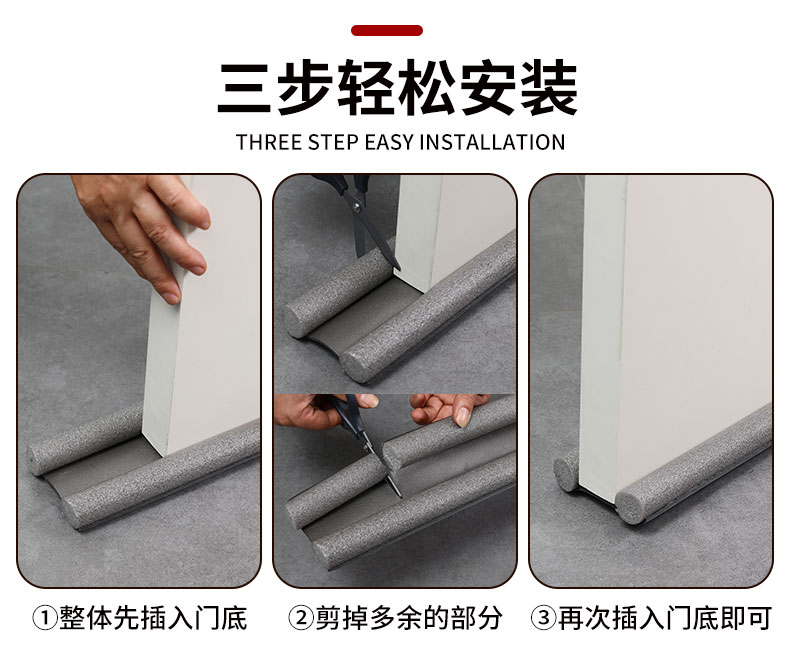 三步轻松安装

THREE STEP EASY INSTALLATION

①整体先插入门底

②剪掉多余的部分

③再次插入门底即可