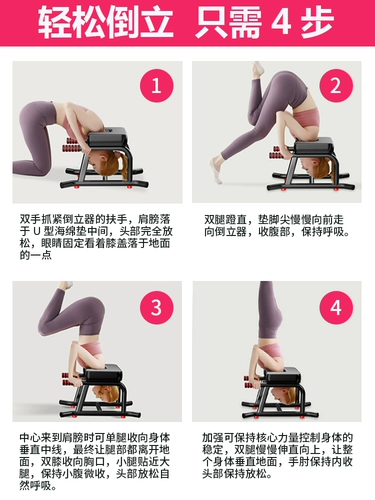 轻松倒立 只需 4 步

1

双手抓紧倒立器的扶手，肩膀落于 U 型海绵垫中间，头部完全放松，眼睛固定看着膝盖落于地面的一点

2

双腿蹬直，垫脚尖慢慢向前走向倒立器，收腹部，保持呼吸。

3

中心来到肩膀时可单腿收向身体垂直中线，最终让腿部都离开地面，双膝收向胸口，小腿贴近大腿，保持小腹微收，头部放松自然呼吸。

4

加强可保持核心力量控制身体的稳定，双腿慢慢伸直向上，让整个身体垂直地面，手肘保持内收头部保持放松。