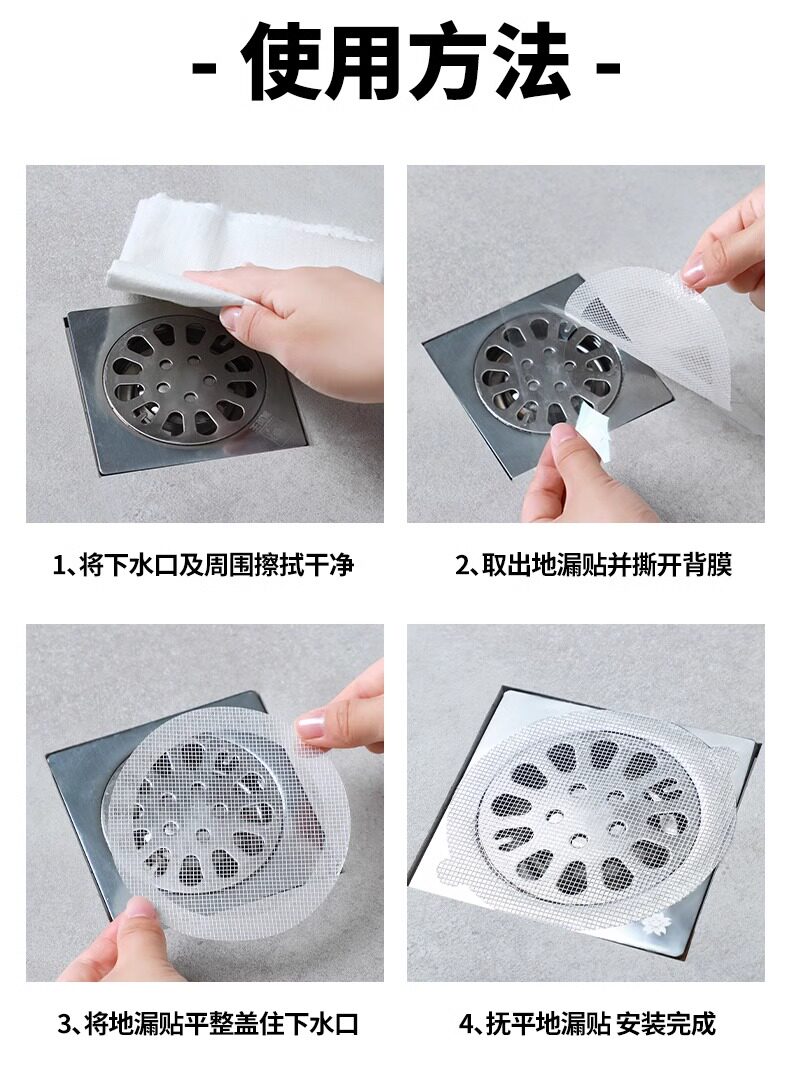 - 使用方法 -

1、将下水口及周围擦拭干净

2、取出地漏贴并撕开背膜

3、将地漏贴平整盖住下水口

4、抚平地漏贴 安装完成