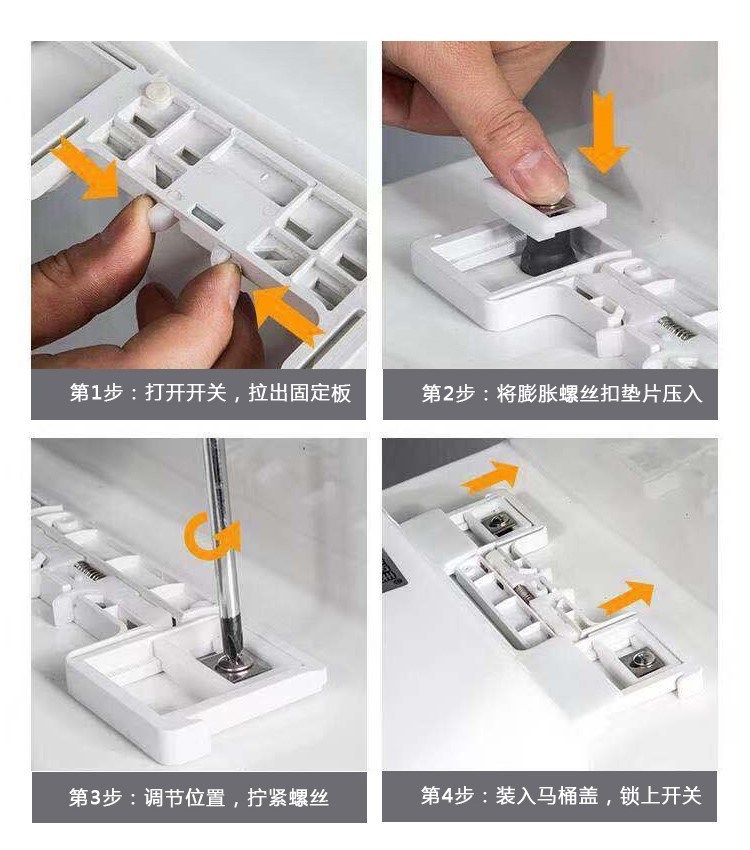 第1步：打开开关，拉出固定板

第2步：将膨胀螺丝扣垫片压入

第3步：调节位置，拧紧螺丝

第4步：装入马桶盖，锁上开关