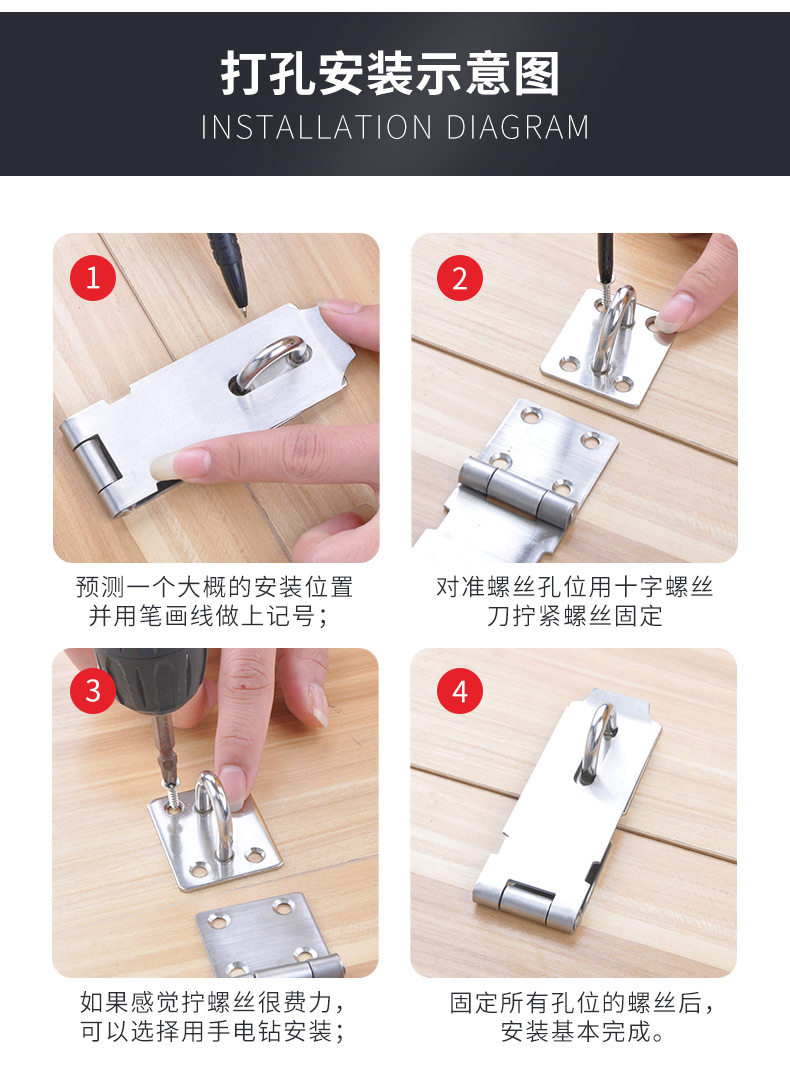 打孔安装示意图
INSTALLATION DIAGRAM

1
预测一个大概的安装位置并用笔画线做上记号；

2
对准螺丝孔位用十字螺丝刀拧紧螺丝固定

3
如果感觉拧螺丝很费力，可以选择用手电钻安装；

4
固定所有孔位的螺丝后，安装基本完成。