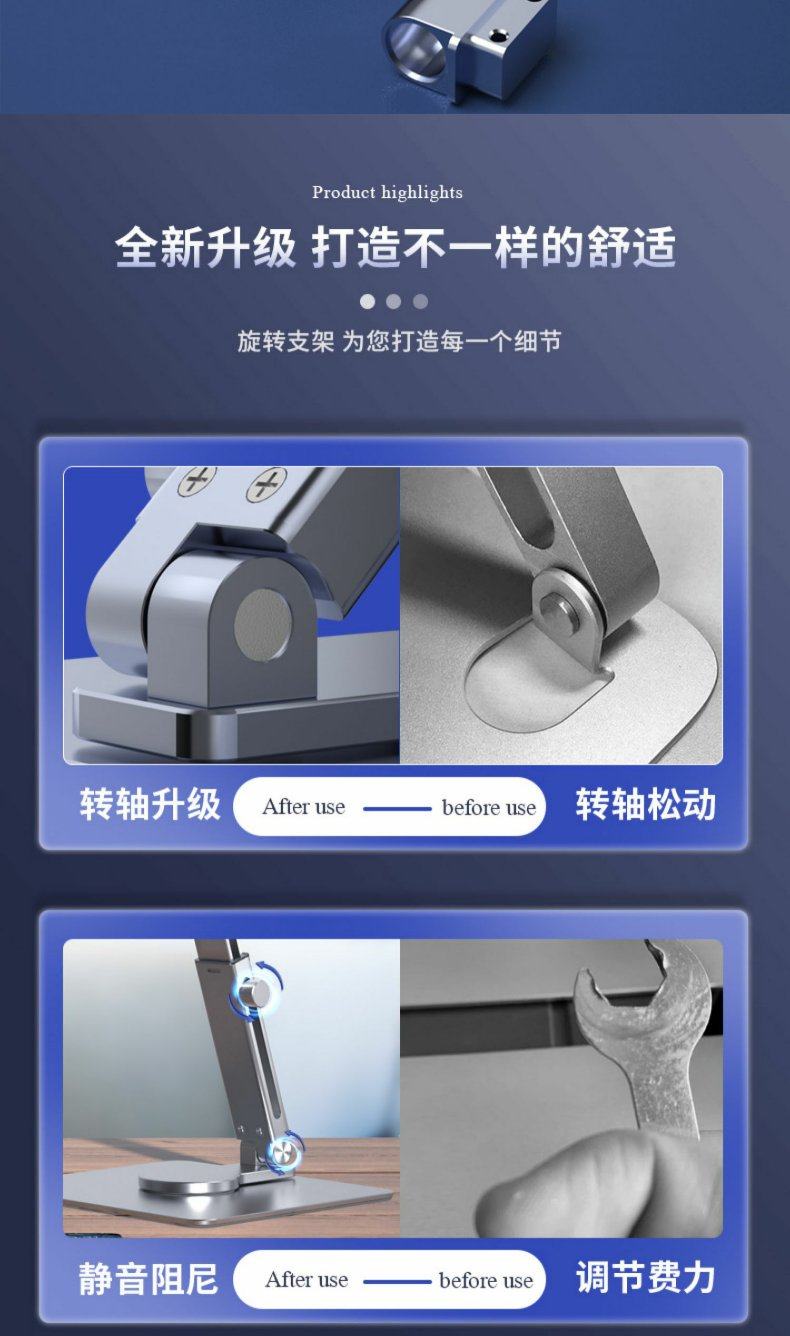 Product highlights

全新升级 打造不一样的舒适

旋转支架 为您打造每一个细节

转轴升级 After use before use 转轴松动

静音阻尼 After use before use 调节费力