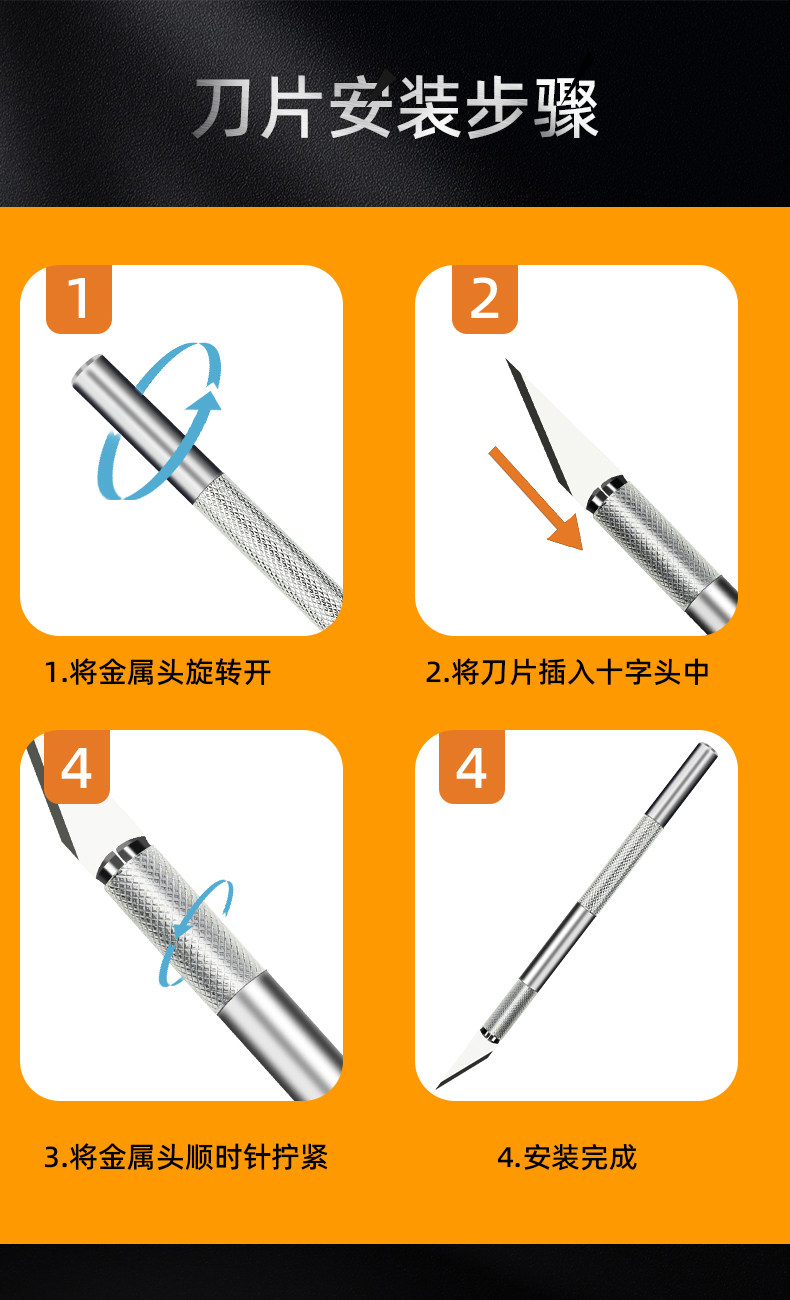 刀片安装步骤

1

1.将金属头旋转开

2

2.将刀片插入十字头中

4

3.将金属头顺时针拧紧

4

4.安装完成