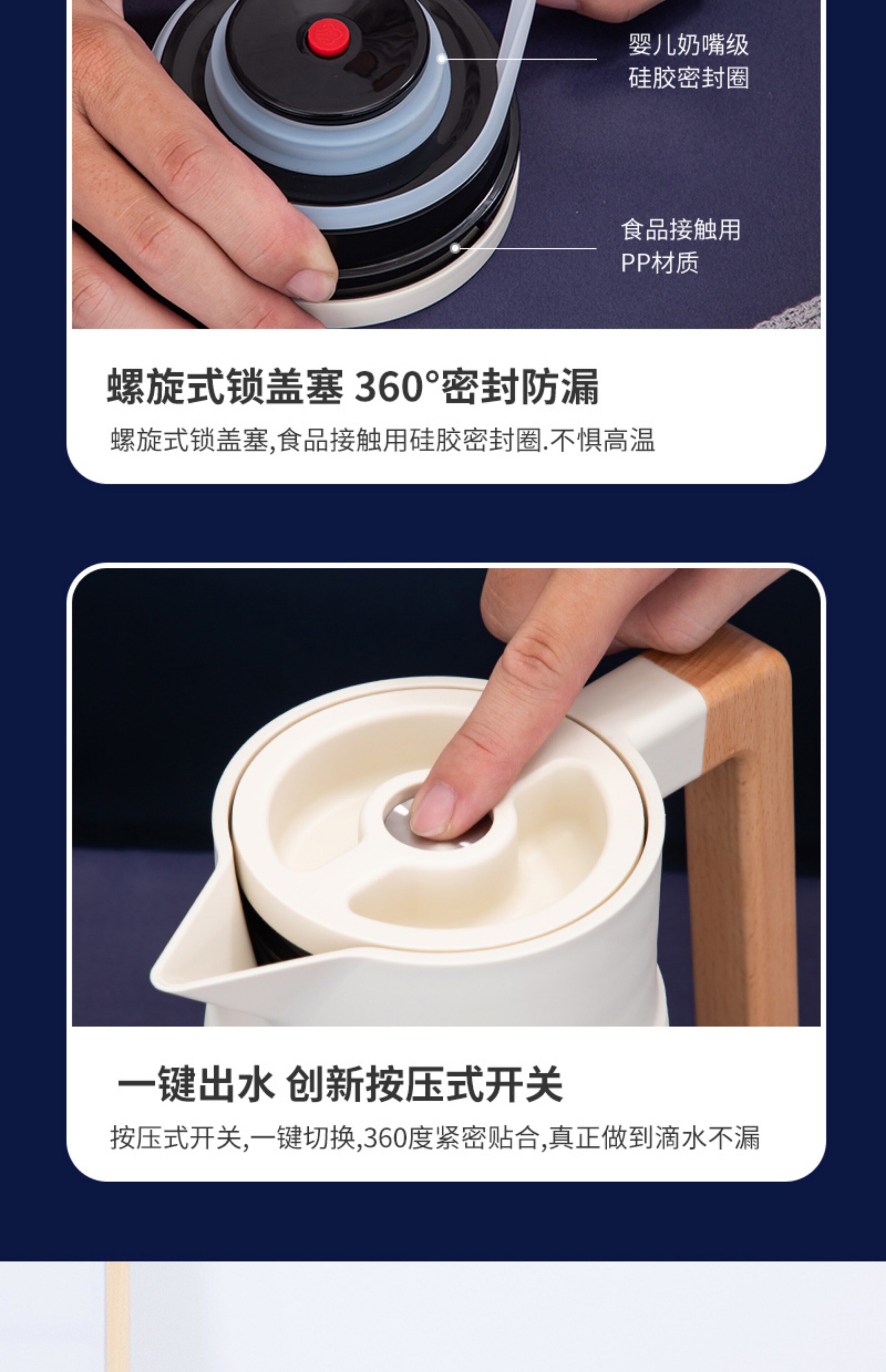 婴儿奶嘴级
硅胶密封圈

食品接触用
PP材质

螺旋式锁盖塞 360°密封防漏

螺旋式锁盖塞,食品接触用硅胶密封圈.不惧高温

一键出水 创新按压式开关

按压式开关,一键切换,360度紧密贴合,真正做到滴水不漏