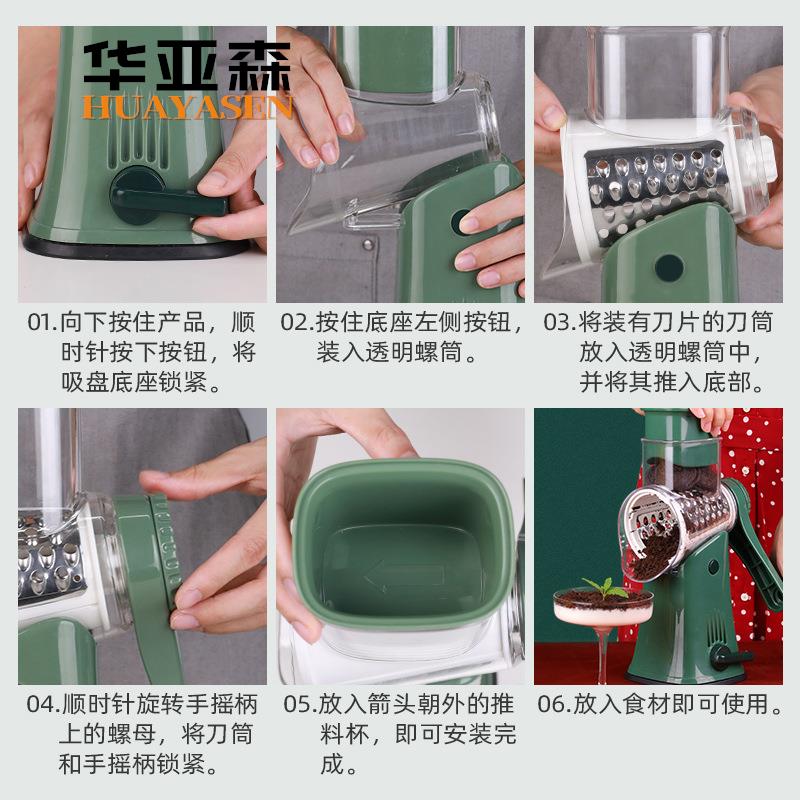 华亚森
HUAYASEN

01.向下按住产品，顺时针按下按钮，将吸盘底座锁紧。

02.按住底座左侧按钮，装入透明螺筒。

03.将装有刀片的刀筒放入透明螺筒中，并将其推入底部。

04.顺时针旋转手摇柄上的螺母，将刀筒和手摇柄锁紧。

05.放入箭头朝外的推料杯，即可安装完成。

06.放入食材即可使用。