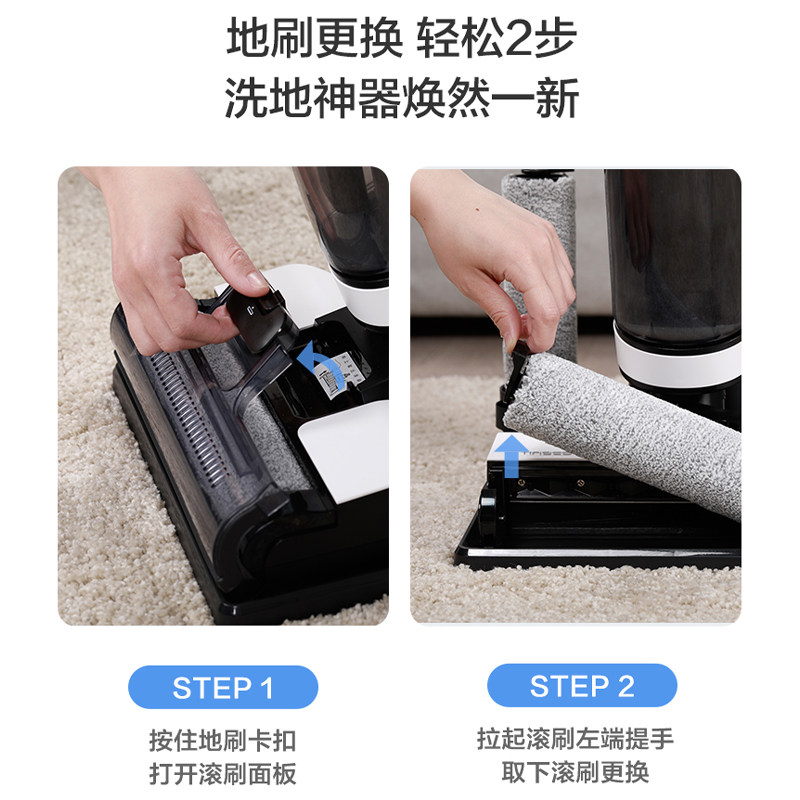 地刷更换 轻松2步
洗地神器焕然一新

STEP 1
按住地刷卡扣
打开滚刷面板

STEP 2
拉起滚刷左端提手
取下滚刷更换