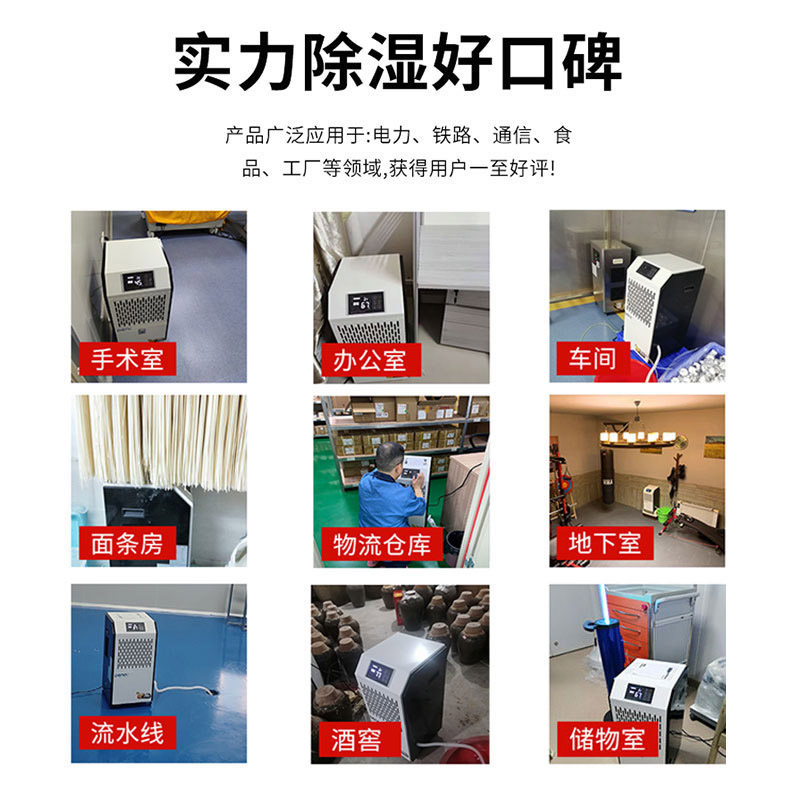 实力除湿好口碑

产品广泛应用于:电力、铁路、通信、食品、工厂等领域,获得用户一至好评!

手术室

办公室

车间

面条房

物流仓库

地下室

流水线

酒窖

储物室