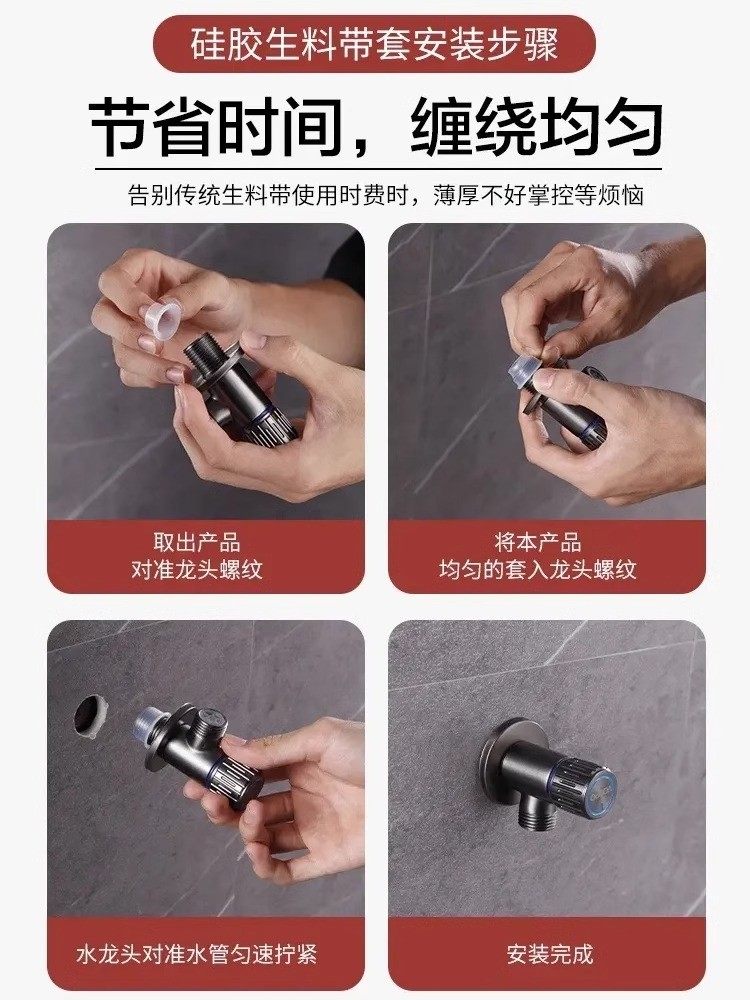 硅胶生料带套安装步骤

节省时间，缠绕均匀

告别传统生料带使用时费时，薄厚不好掌控等烦恼

取出产品
对准龙头螺纹

将本产品
均匀的套入龙头螺纹

水龙头对准水管匀速拧紧

安装完成