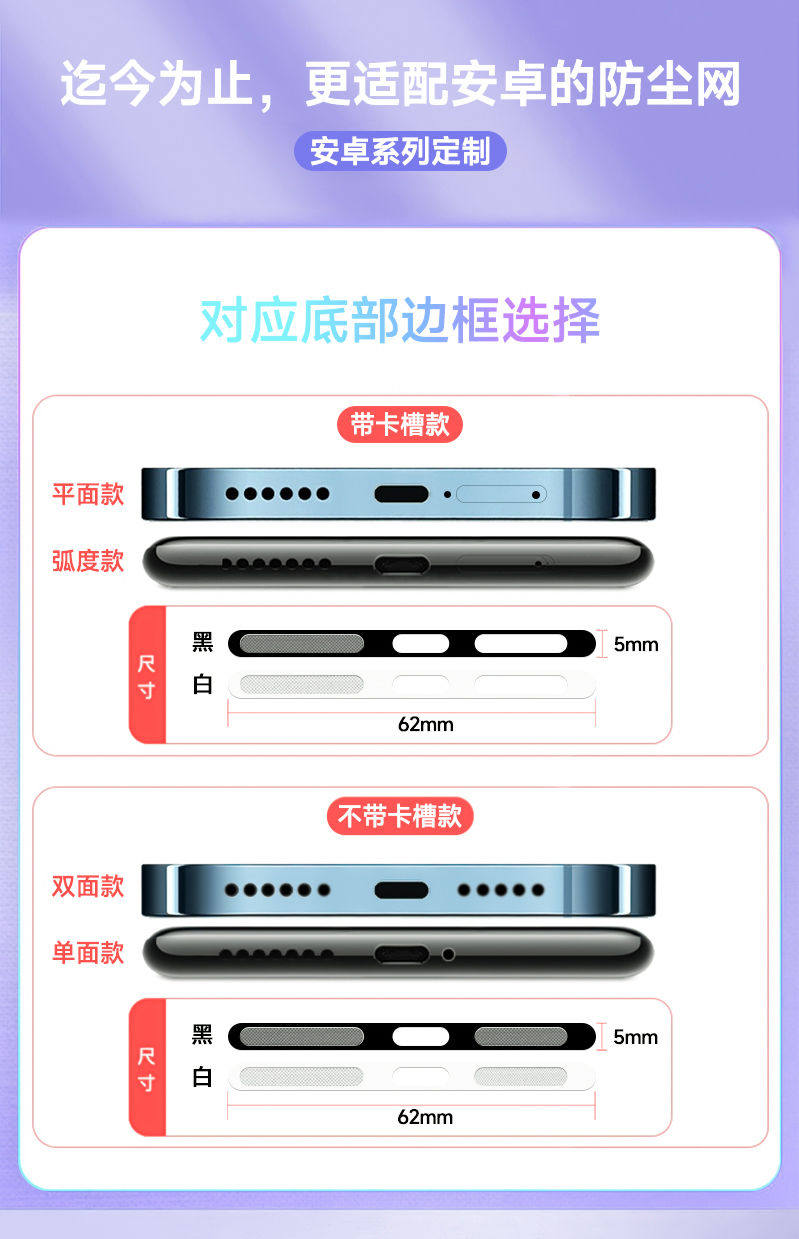 迄今为止，更适配安卓的防尘网

安卓系列定制

对应底部边框选择

带卡槽款

平面款

弧度款

尺寸

黑

白

5mm

62mm

不带卡槽款

双面款

单面款

尺寸

黑

白

5mm

62mm