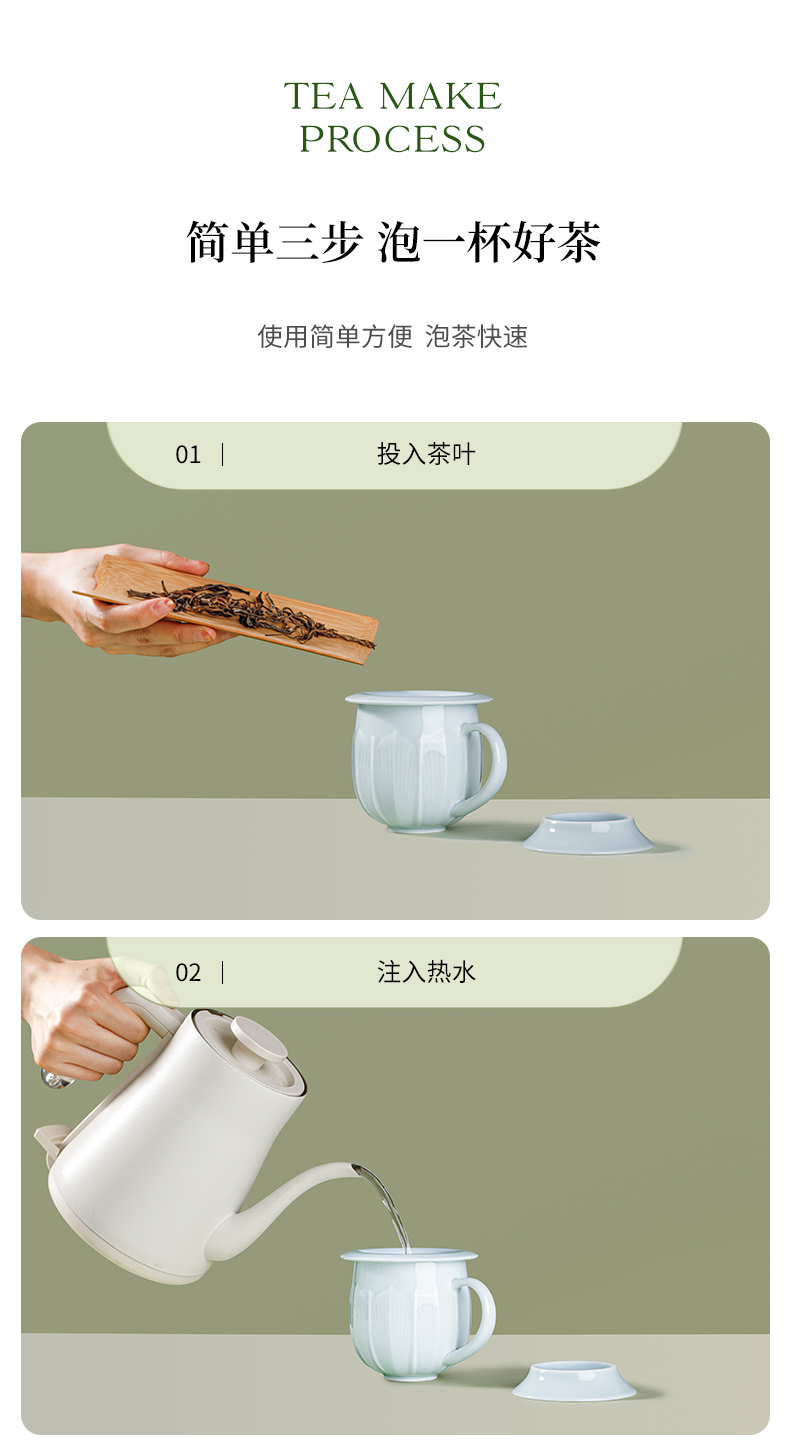 TEA MAKE
PROCESS

简单三步 泡一杯好茶

使用简单方便 泡茶快速

01 | 投入茶叶

02 | 注入热水