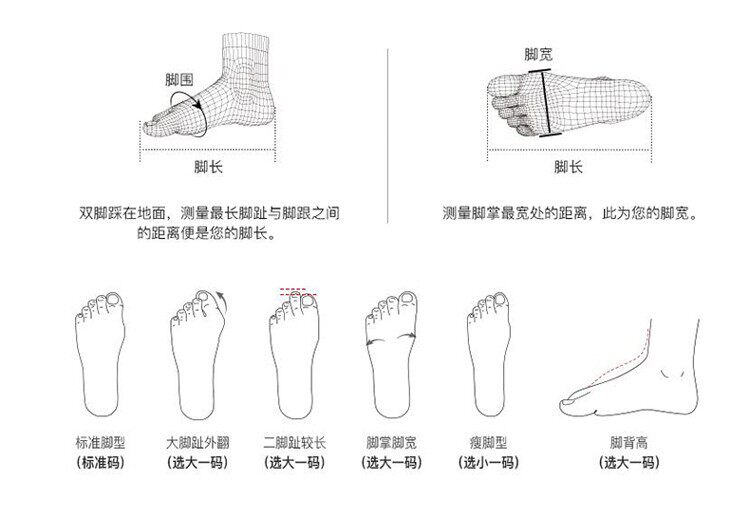 脚围

脚长

双脚踩在地面，测量最长脚趾与脚跟之间的距离便是您的脚长。

脚宽

脚长

测量脚掌最宽处的距离，此为您的脚宽。

标准脚型
(标准码)

大脚趾外翻
(选大一码)

二脚趾较长
(选大一码)

脚掌脚宽
(选大一码)

瘦脚型
(选小一码)

脚背高
(选大一码)