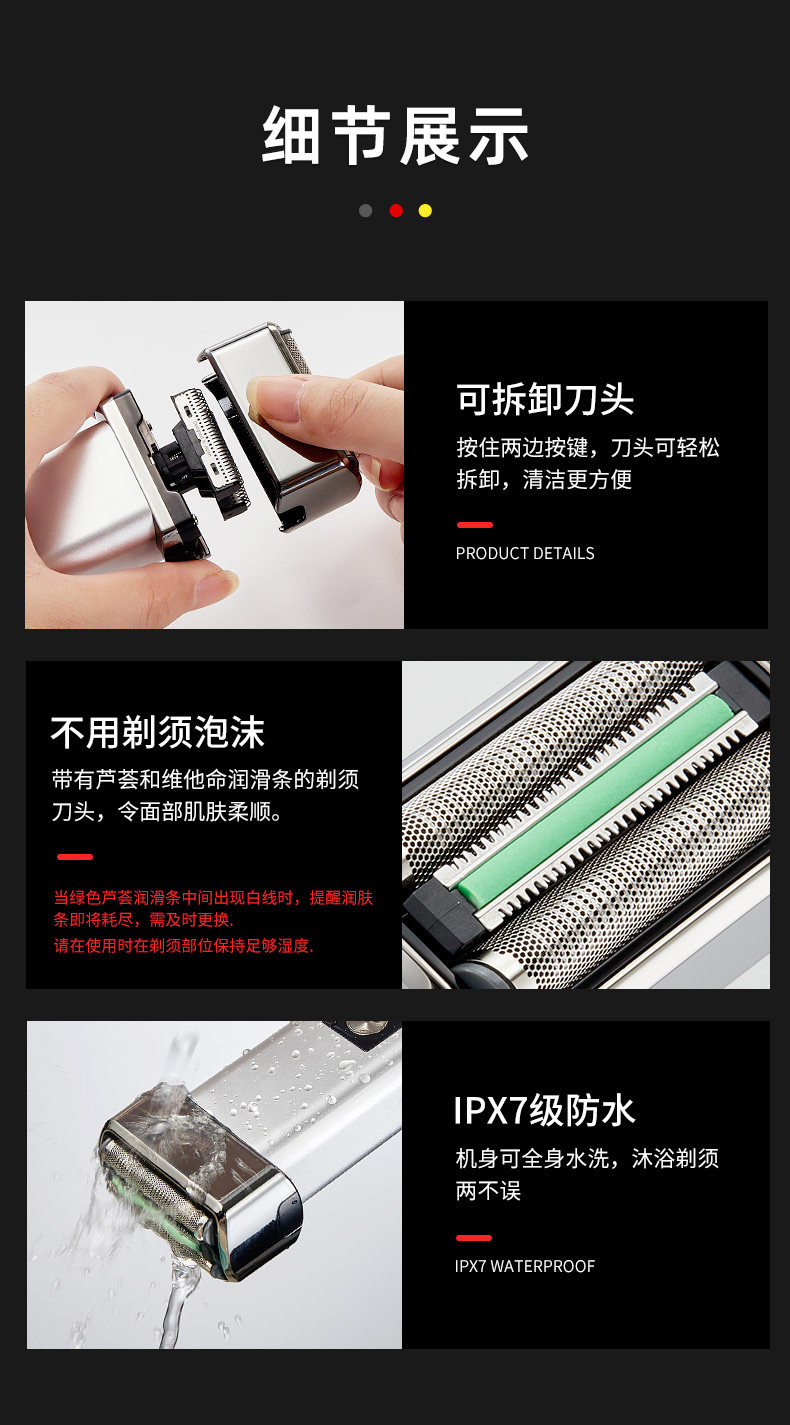 细节展示

可拆卸刀头

按住两边按键，刀头可轻松拆卸，清洁更方便

PRODUCT DETAILS

不用剃须泡沫

带有芦荟和维他命润滑条的剃须刀头，令面部肌肤柔顺。

当绿色芦荟润滑条中间出现白线时，提醒润肤条即将耗尽，需及时更换.
请在使用时在剃须部位保持足够湿度.

IPX7级防水

机身可全身水洗，沐浴剃须两不误

IPX7 WATERPROOF